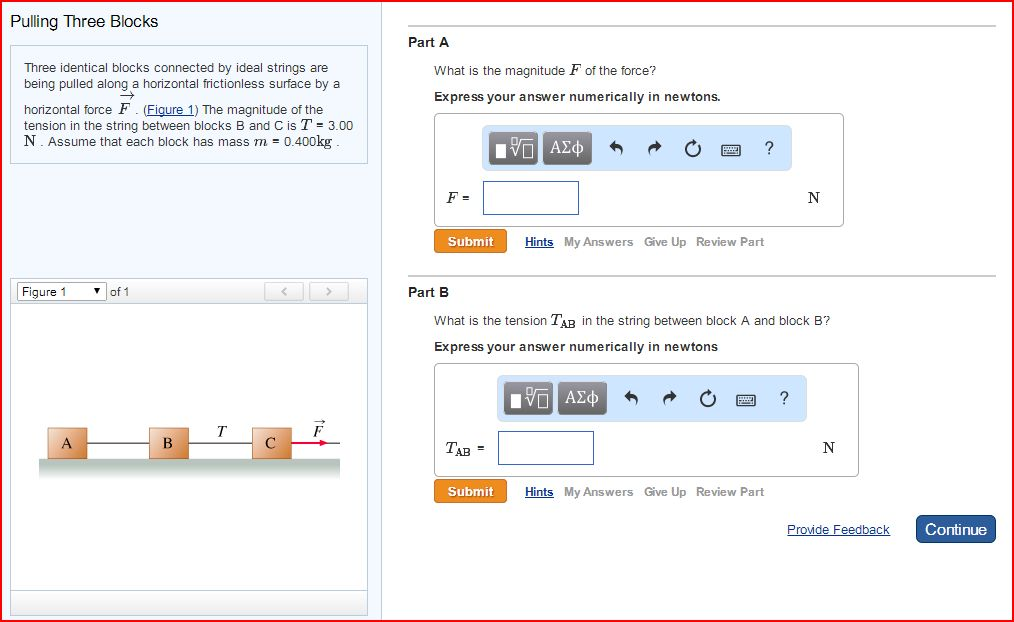 Pulling Three Blocks

Three identical blocks connected by ideal strings are being pulled along a horizontal frictionless surface by a horizontal force $\vec{F}$. (Figure 1) The magnitude of the tension in the string between blocks B and C is $T$ = 3.00 N. Assume that each block has mass $m$ = 0.400kg.

Figure 1 of 1

A B $T$ C $\vec{F}$

Part A

What is the magnitude $F$ of the force?

Express your answer numerically in newtons.

ΑΣφ ?

$F$ = N

Submit Hints My Answers Give Up Review Part

Part B

What is the tension $T_{AB}$ in the string between block A and block B?

Express your answer numerically in newtons

ΑΣφ ?

$T_{AB}$ = N

Submit Hints My Answers Give Up Review Part

Provide Feedback Continue