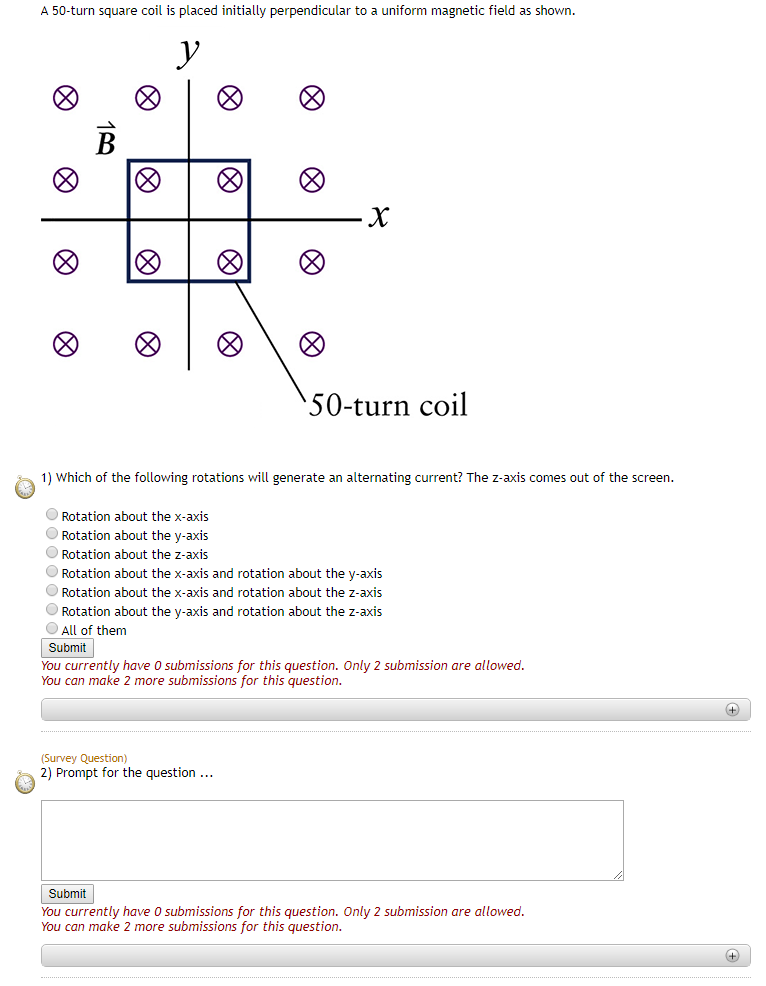 A 50-turn square coil is placed initially perpendicular to a uniform magnetic field as shown.

$y$

$\vec{B}$

$x$

50-turn coil

1) Which of the following rotations will generate an alternating current? The z-axis comes out of the screen.

Rotation about the x-axis
Rotation about the y-axis
Rotation about the z-axis
Rotation about the x-axis and rotation about the y-axis
Rotation about the x-axis and rotation about the z-axis
Rotation about the y-axis and rotation about the z-axis
All of them

Submit

You currently have 0 submissions for this question. Only 2 submission are allowed.
You can make 2 more submissions for this question.

(Survey Question)
2) Prompt for the question ...

Submit

You currently have 0 submissions for this question. Only 2 submission are allowed.
You can make 2 more submissions for this question.