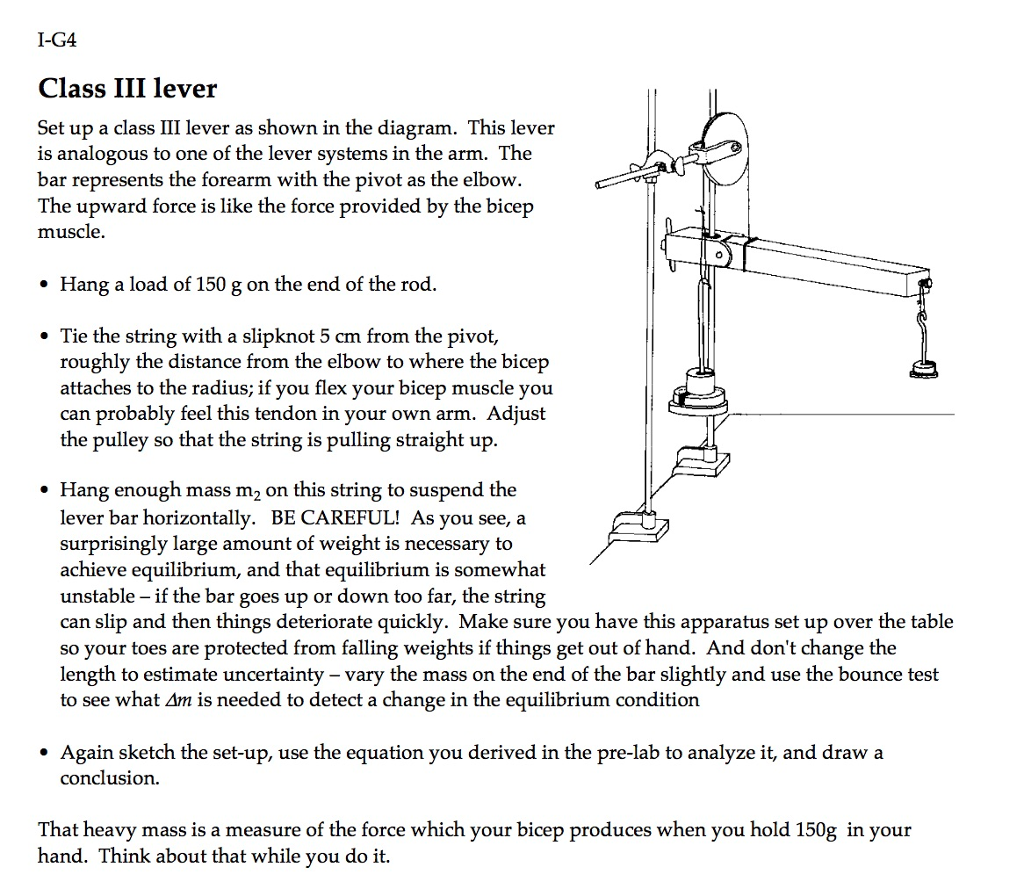 I-G4

Class III lever

Set up a class III lever as shown in the diagram. This lever is analogous to one of the lever systems in the arm. The bar represents the forearm with the pivot as the elbow. The upward force is like the force provided by the bicep muscle.

• Hang a load of 150 g on the end of the rod.

• Tie the string with a slipknot 5 cm from the pivot, roughly the distance from the elbow to where the bicep attaches to the radius; if you flex your bicep muscle you can probably feel this tendon in your own arm. Adjust the pulley so that the string is pulling straight up.

• Hang enough mass $m_2$ on this string to suspend the lever bar horizontally. BE CAREFUL! As you see, a surprisingly large amount of weight is necessary to achieve equilibrium, and that equilibrium is somewhat unstable – if the bar goes up or down too far, the string can slip and then things deteriorate quickly. Make sure you have this apparatus set up over the table so your toes are protected from falling weights if things get out of hand. And don't change the length to estimate uncertainty – vary the mass on the end of the bar slightly and use the bounce test to see what $\Delta m$ is needed to detect a change in the equilibrium condition

• Again sketch the set-up, use the equation you derived in the pre-lab to analyze it, and draw a conclusion.

That heavy mass is a measure of the force which your bicep produces when you hold 150g in your hand. Think about that while you do it.