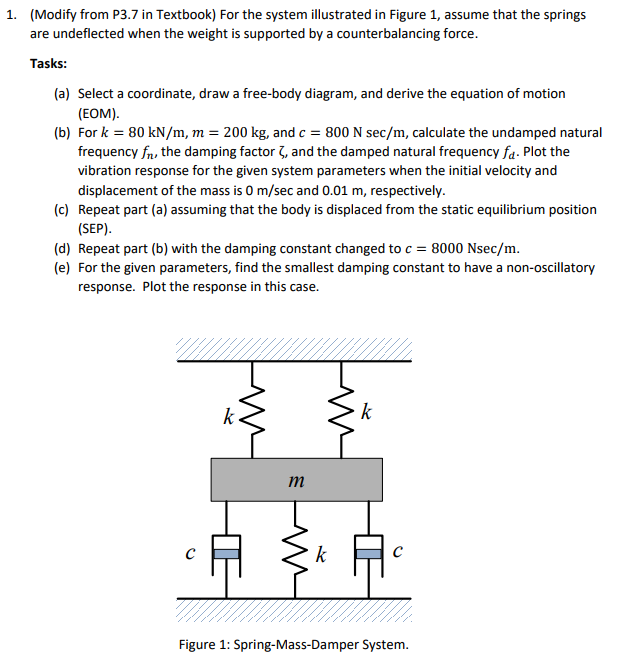 1. (Modify from P3.7 in Textbook) For the system illustrated in Figure 1, assume that the springs are undeflected when the weight is supported by a counterbalancing force.

Tasks:

(a) Select a coordinate, draw a free-body diagram, and derive the equation of motion (EOM).

(b) For $k = 80$ kN/m, $m = 200$ kg, and $c = 800$ N sec/m, calculate the undamped natural frequency $f_n$, the damping factor $\zeta$, and the damped natural frequency $f_d$. Plot the vibration response for the given system parameters when the initial velocity and displacement of the mass is 0 m/sec and 0.01 m, respectively.

(c) Repeat part (a) assuming that the body is displaced from the static equilibrium position (SEP).

(d) Repeat part (b) with the damping constant changed to $c = 8000$ Nsec/m.

(e) For the given parameters, find the smallest damping constant to have a non-oscillatory response. Plot the response in this case.

$k$ $k$ $m$ $c$ $k$ $c$

Figure 1: Spring-Mass-Damper System.