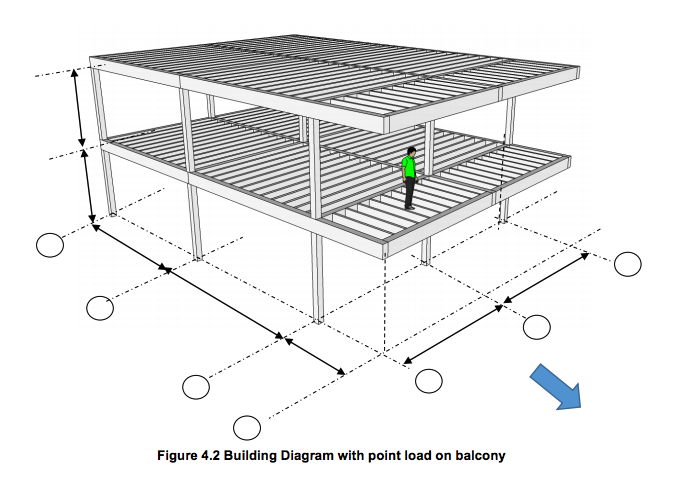 Figure 4.2 Building Diagram with point load on balcony