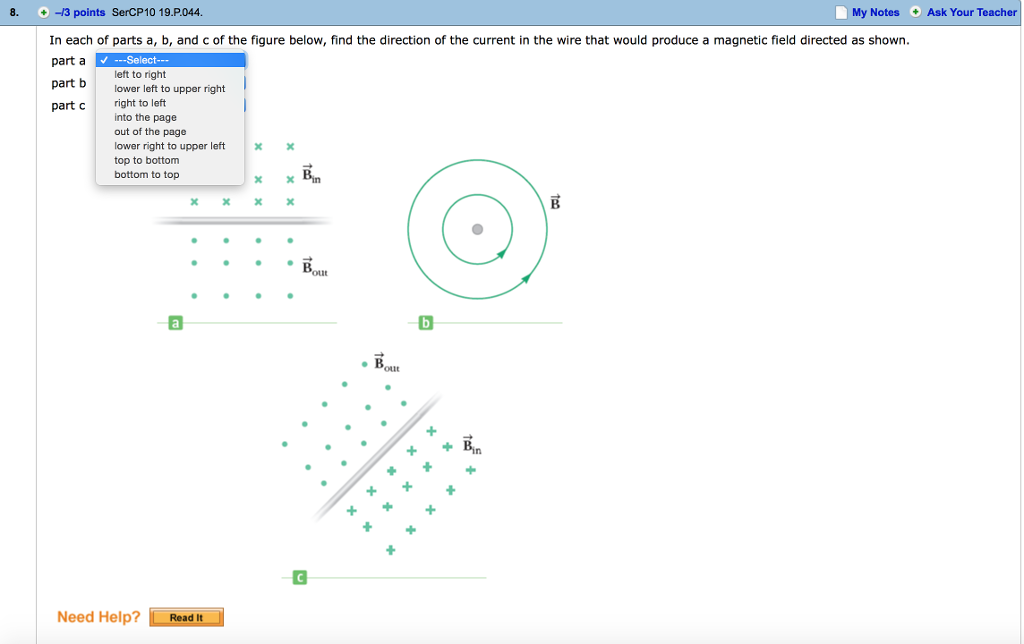 8. –/3 points SerCP10 19.P.044. My Notes Ask Your Teacher

In each of parts a, b, and c of the figure below, find the direction of the current in the wire that would produce a magnetic field directed as shown.

part a ✓ ---Select---
left to right
lower left to upper right
right to left
into the page
out of the page
lower right to upper left
top to bottom
bottom to top
part b
part c

$\vec{B}_{in}$

$\vec{B}_{out}$

a

$\vec{B}$

b

$\vec{B}_{out}$

$\vec{B}_{in}$

c

Need Help? Read It