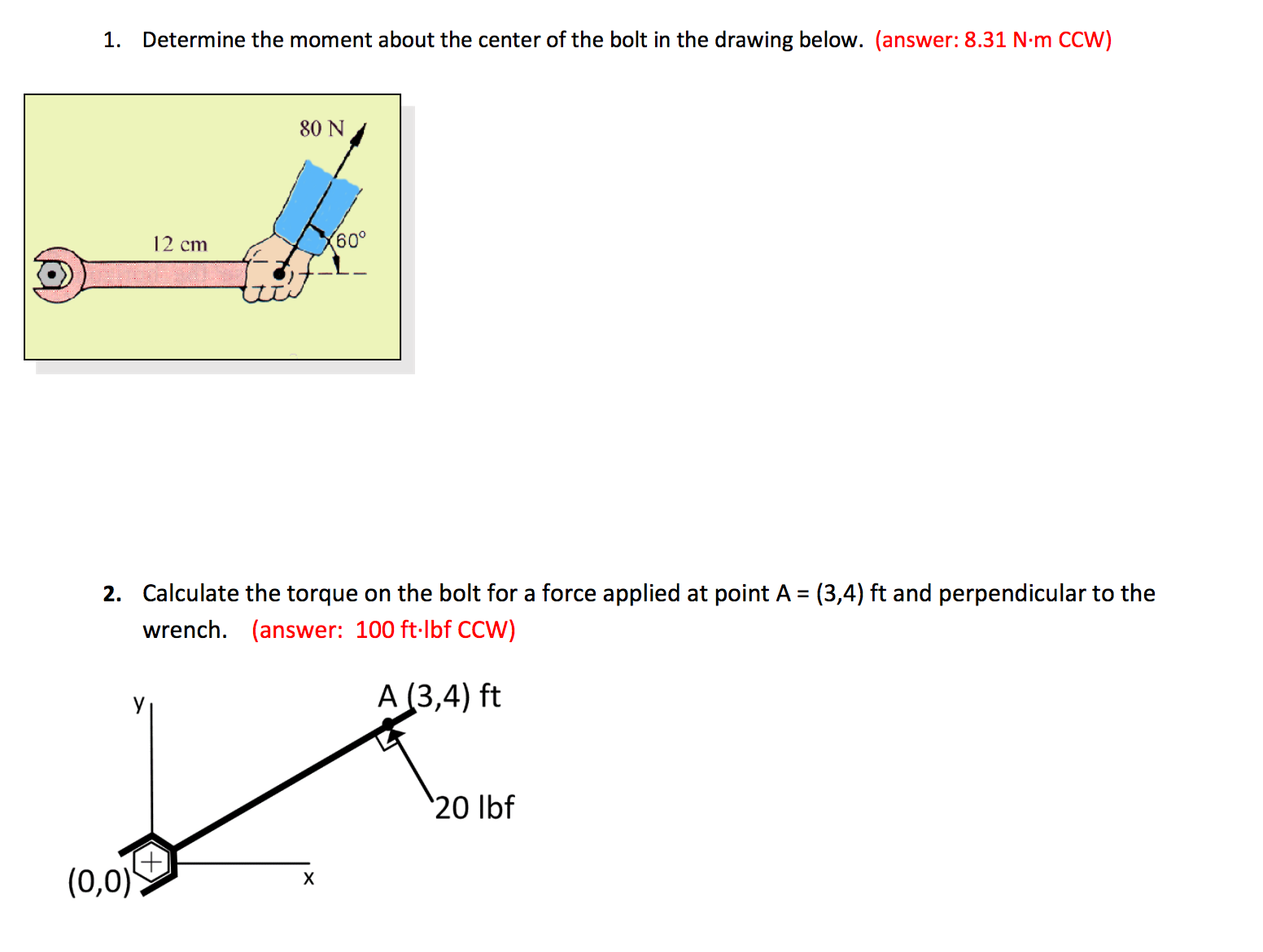 1. Determine the moment about the center of the bolt in the drawing below. (answer: 8.31 N·m CCW)

80 N

12 cm

60°

2. Calculate the torque on the bolt for a force applied at point A = (3,4) ft and perpendicular to the wrench. (answer: 100 ft·lbf CCW)

y

A (3,4) ft

20 lbf

(0,0)

x