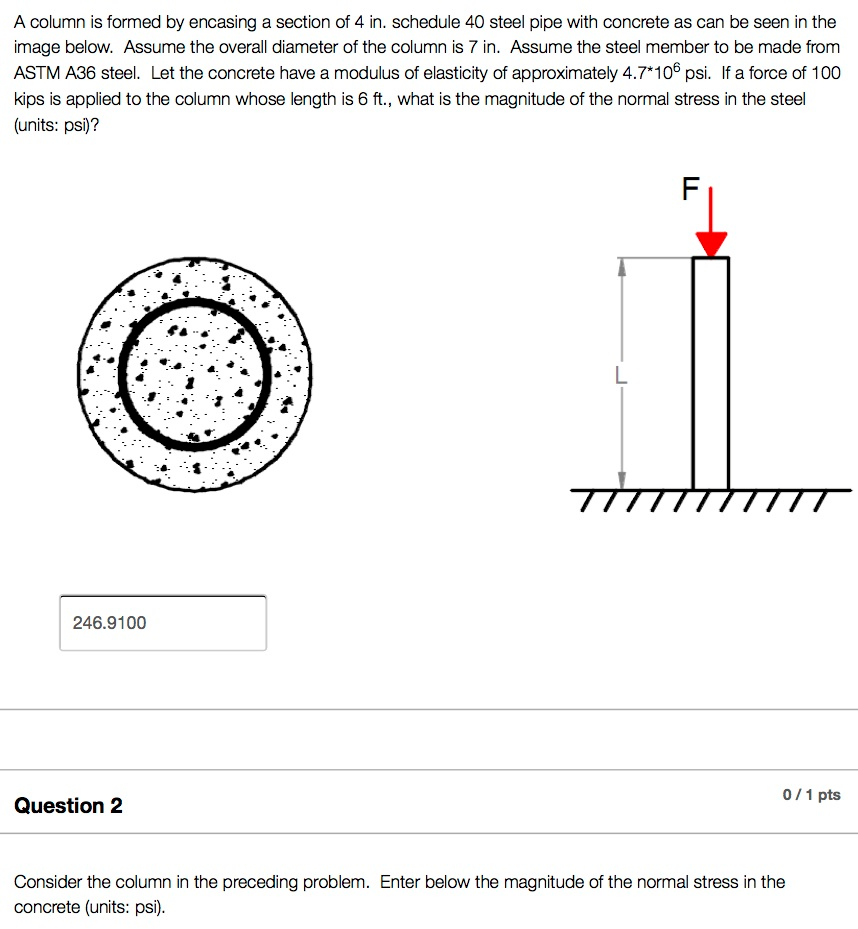 A column is formed by encasing a section of 4 in. schedule 40 steel pipe with concrete as can be seen in the image below. Assume the overall diameter of the column is 7 in. Assume the steel member to be made from ASTM A36 steel. Let the concrete have a modulus of elasticity of approximately $4.7*10^6$ psi. If a force of 100 kips is applied to the column whose length is 6 ft., what is the magnitude of the normal stress in the steel (units: psi)?

F

L

246.9100

Question 2

0 / 1 pts

Consider the column in the preceding problem. Enter below the magnitude of the normal stress in the concrete (units: psi).