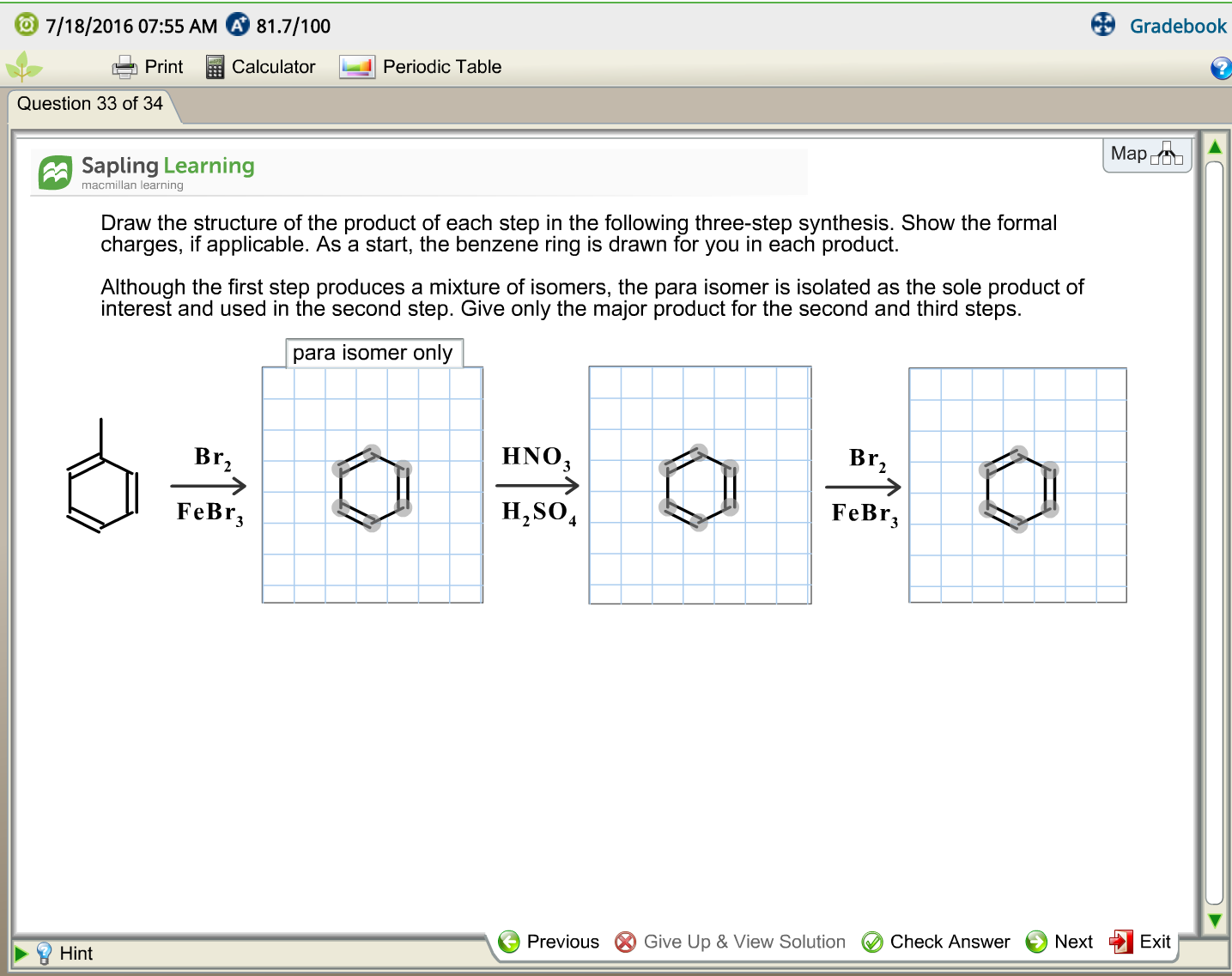 7/18/2016 07:55 AM 81.7/100 Gradebook

Print Calculator Periodic Table

Question 33 of 34

Sapling Learning
macmillan learning

Map

Draw the structure of the product of each step in the following three-step synthesis. Show the formal charges, if applicable. As a start, the benzene ring is drawn for you in each product.

Although the first step produces a mixture of isomers, the para isomer is isolated as the sole product of interest and used in the second step. Give only the major product for the second and third steps.

para isomer only

$Br_2$
$FeBr_3$

$HNO_3$
$H_2SO_4$

$Br_2$
$FeBr_3$

Hint

Previous Give Up & View Solution Check Answer Next Exit