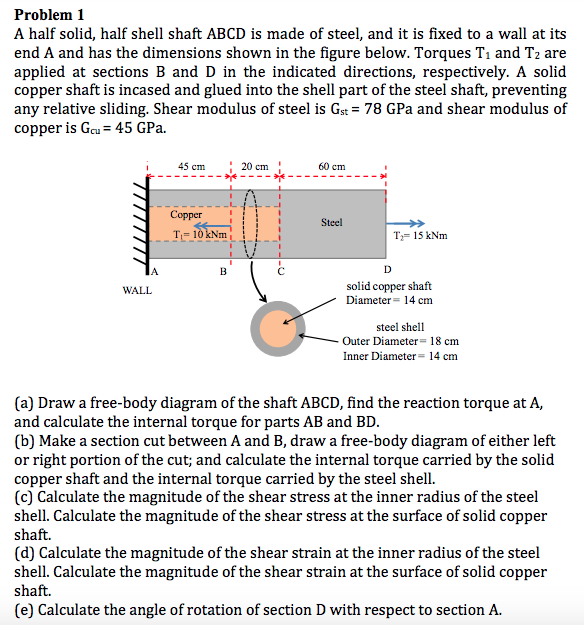 **Problem 1**

A half solid, half shell shaft ABCD is made of steel, and it is fixed to a wall at its end A and has the dimensions shown in the figure below. Torques $T_1$ and $T_2$ are applied at sections B and D in the indicated directions, respectively. A solid copper shaft is incased and glued into the shell part of the steel shaft, preventing any relative sliding. Shear modulus of steel is $G_{st}$ = 78 GPa and shear modulus of copper is $G_{cu}$ = 45 GPa.

45 cm
20 cm
60 cm
Copper
$T_1$= 10 kNm
Steel
$T_2$= 15 kNm
A
B
C
D
WALL
solid copper shaft
Diameter = 14 cm
steel shell
Outer Diameter = 18 cm
Inner Diameter = 14 cm

(a) Draw a free-body diagram of the shaft ABCD, find the reaction torque at A, and calculate the internal torque for parts AB and BD.
(b) Make a section cut between A and B, draw a free-body diagram of either left or right portion of the cut; and calculate the internal torque carried by the solid copper shaft and the internal torque carried by the steel shell.
(c) Calculate the magnitude of the shear stress at the inner radius of the steel shell. Calculate the magnitude of the shear stress at the surface of solid copper shaft.
(d) Calculate the magnitude of the shear strain at the inner radius of the steel shell. Calculate the magnitude of the shear strain at the surface of solid copper shaft.
(e) Calculate the angle of rotation of section D with respect to section A.