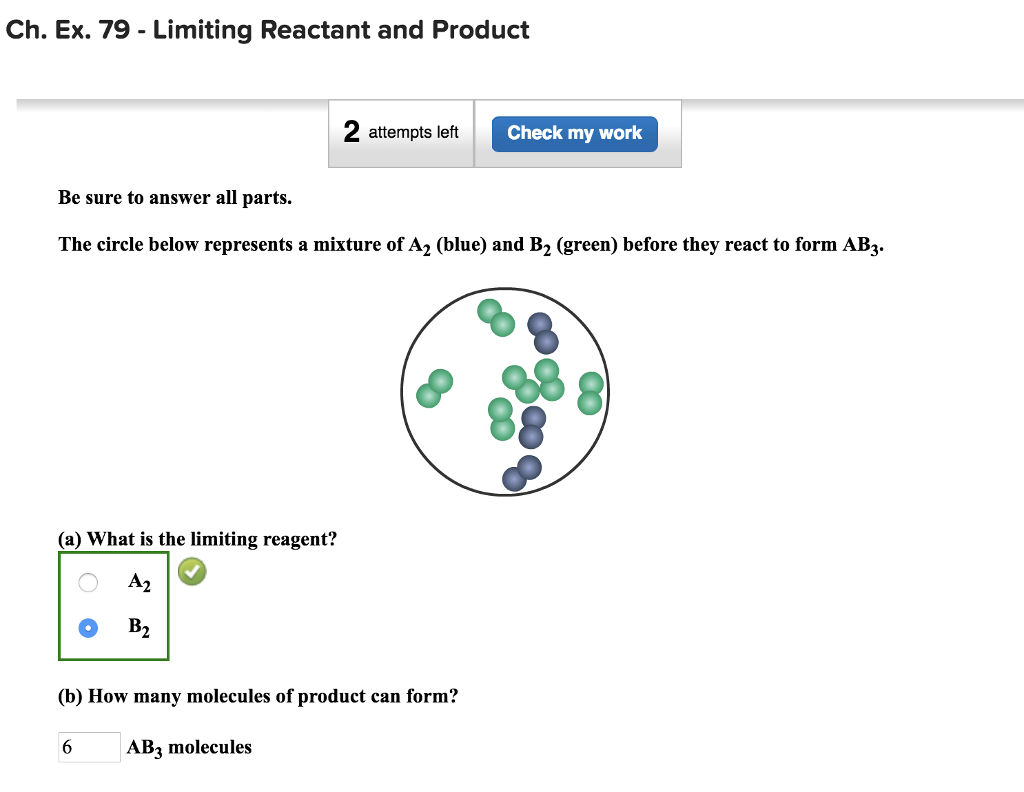 Ch. Ex. 79 - Limiting Reactant and Product

2 attempts left

Check my work

Be sure to answer all parts.

The circle below represents a mixture of $A_2$ (blue) and $B_2$ (green) before they react to form $AB_3$.

(a) What is the limiting reagent?

$A_2$

$B_2$

(b) How many molecules of product can form?

6 $AB_3$ molecules