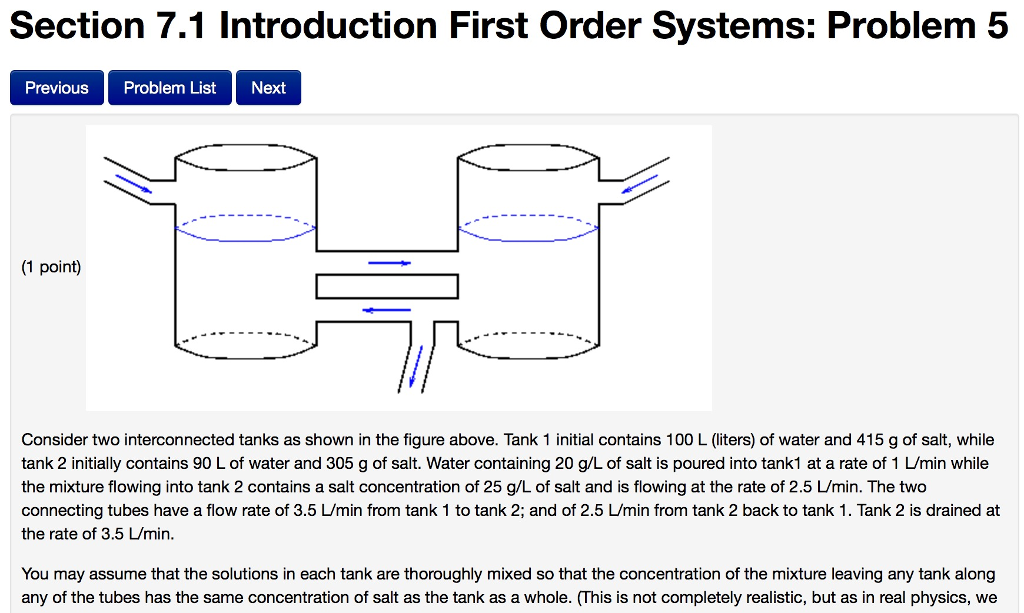 Section 7.1 Introduction First Order Systems: Problem 5

Previous Problem List Next

(1 point)

Consider two interconnected tanks as shown in the figure above. Tank 1 initial contains 100 L (liters) of water and 415 g of salt, while tank 2 initially contains 90 L of water and 305 g of salt. Water containing 20 g/L of salt is poured into tank1 at a rate of 1 L/min while the mixture flowing into tank 2 contains a salt concentration of 25 g/L of salt and is flowing at the rate of 2.5 L/min. The two connecting tubes have a flow rate of 3.5 L/min from tank 1 to tank 2; and of 2.5 L/min from tank 2 back to tank 1. Tank 2 is drained at the rate of 3.5 L/min.

You may assume that the solutions in each tank are thoroughly mixed so that the concentration of the mixture leaving any tank along any of the tubes has the same concentration of salt as the tank as a whole. (This is not completely realistic, but as in real physics, we