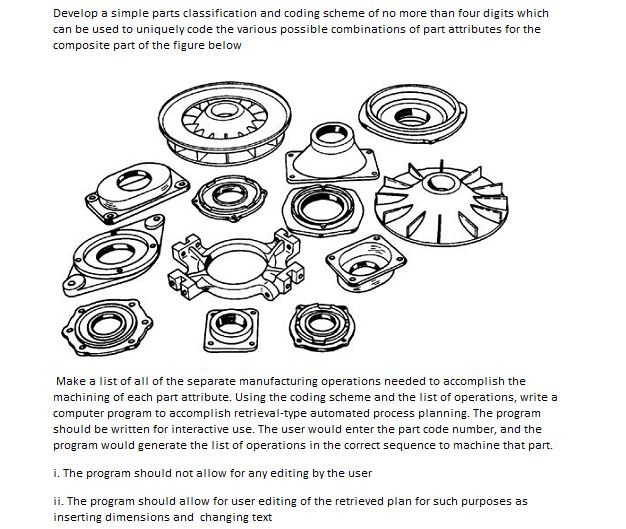 Develop a simple parts classification and coding scheme of no more than four digits which can be used to uniquely code the various possible combinations of part attributes for the composite part of the figure below

Make a list of all of the separate manufacturing operations needed to accomplish the machining of each part attribute. Using the coding scheme and the list of operations, write a computer program to accomplish retrieval-type automated process planning. The program should be written for interactive use. The user would enter the part code number, and the program would generate the list of operations in the correct sequence to machine that part.

i. The program should not allow for any editing by the user

ii. The program should allow for user editing of the retrieved plan for such purposes as inserting dimensions and changing text