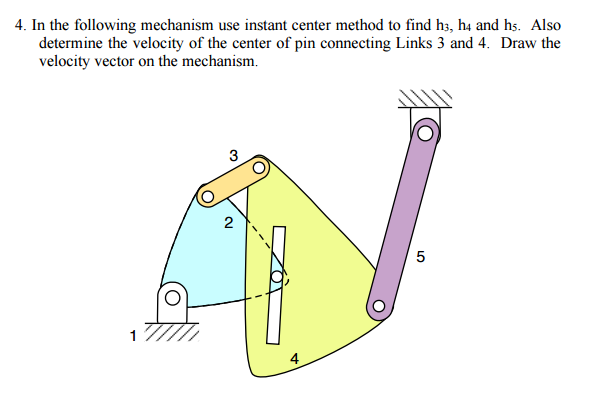 4. In the following mechanism use instant center method to find $h_3$, $h_4$ and $h_5$. Also determine the velocity of the center of pin connecting Links 3 and 4. Draw the velocity vector on the mechanism.

3

2

5

1

4