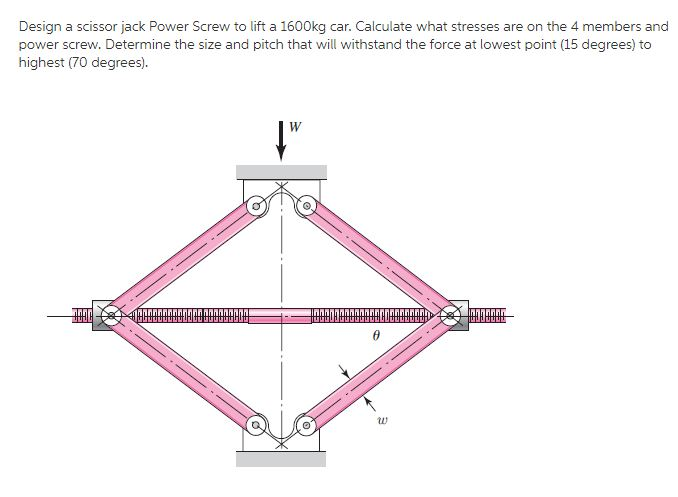 Design a scissor jack Power Screw to lift a 1600kg car. Calculate what stresses are on the 4 members and power screw. Determine the size and pitch that will withstand the force at lowest point (15 degrees) to highest (70 degrees).

$W$

$\theta$

$w$