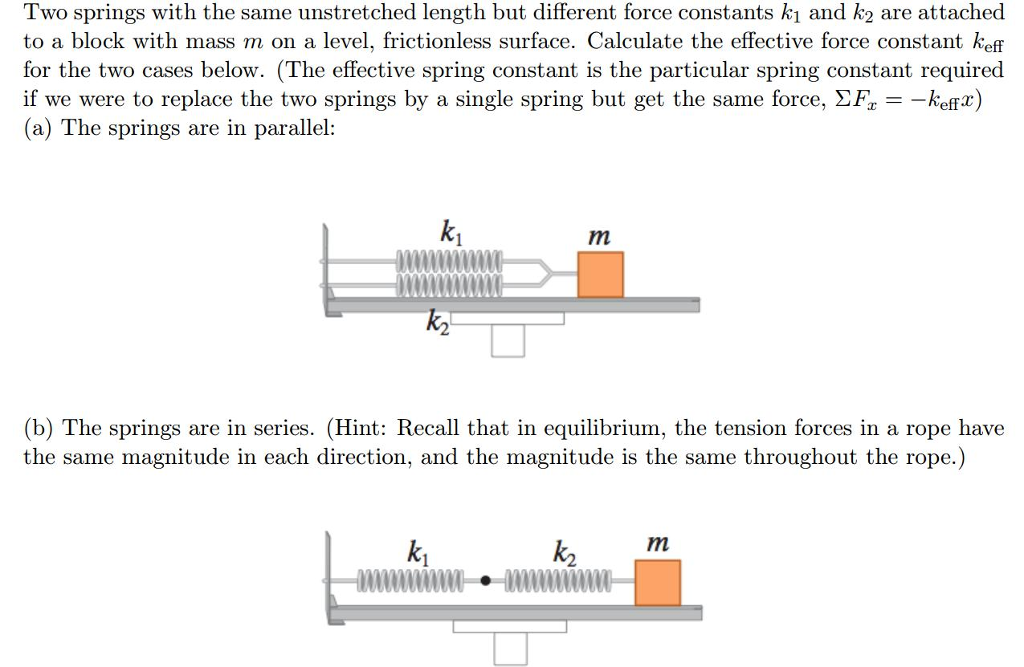 Two springs with the same unstretched length but different force constants $k_1$ and $k_2$ are attached to a block with mass $m$ on a level, frictionless surface. Calculate the effective force constant $k_{\text{eff}}$ for the two cases below. (The effective spring constant is the particular spring constant required if we were to replace the two springs by a single spring but get the same force, $\Sigma F_x = -k_{\text{eff}}x$)
(a) The springs are in parallel:

$k_1$
$m$
$k_2$

(b) The springs are in series. (Hint: Recall that in equilibrium, the tension forces in a rope have the same magnitude in each direction, and the magnitude is the same throughout the rope.)

$k_1$
$k_2$
$m$