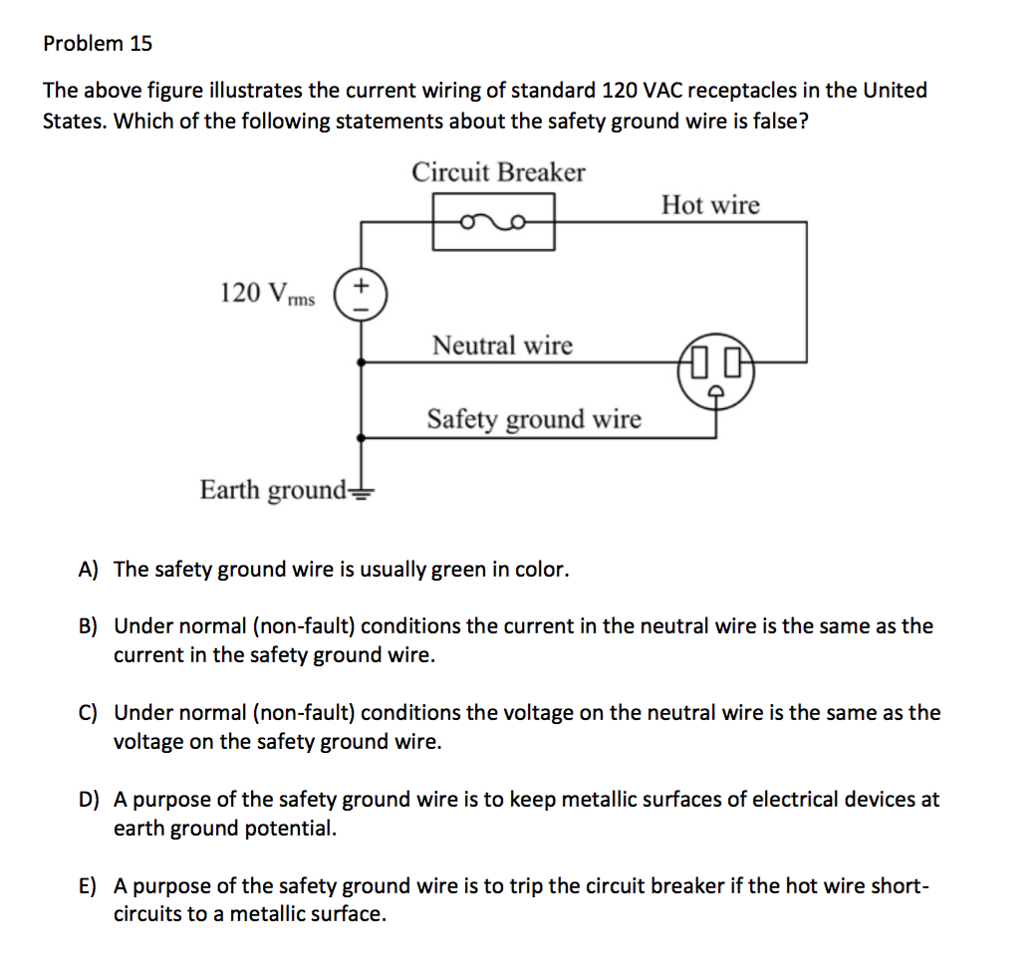 Problem 15

The above figure illustrates the current wiring of standard 120 VAC receptacles in the United States. Which of the following statements about the safety ground wire is false?

Circuit Breaker

Hot wire

120 $V_{rms}$

+

−

Neutral wire

Safety ground wire

Earth ground

A) The safety ground wire is usually green in color.

B) Under normal (non-fault) conditions the current in the neutral wire is the same as the current in the safety ground wire.

C) Under normal (non-fault) conditions the voltage on the neutral wire is the same as the voltage on the safety ground wire.

D) A purpose of the safety ground wire is to keep metallic surfaces of electrical devices at earth ground potential.

E) A purpose of the safety ground wire is to trip the circuit breaker if the hot wire short-circuits to a metallic surface.