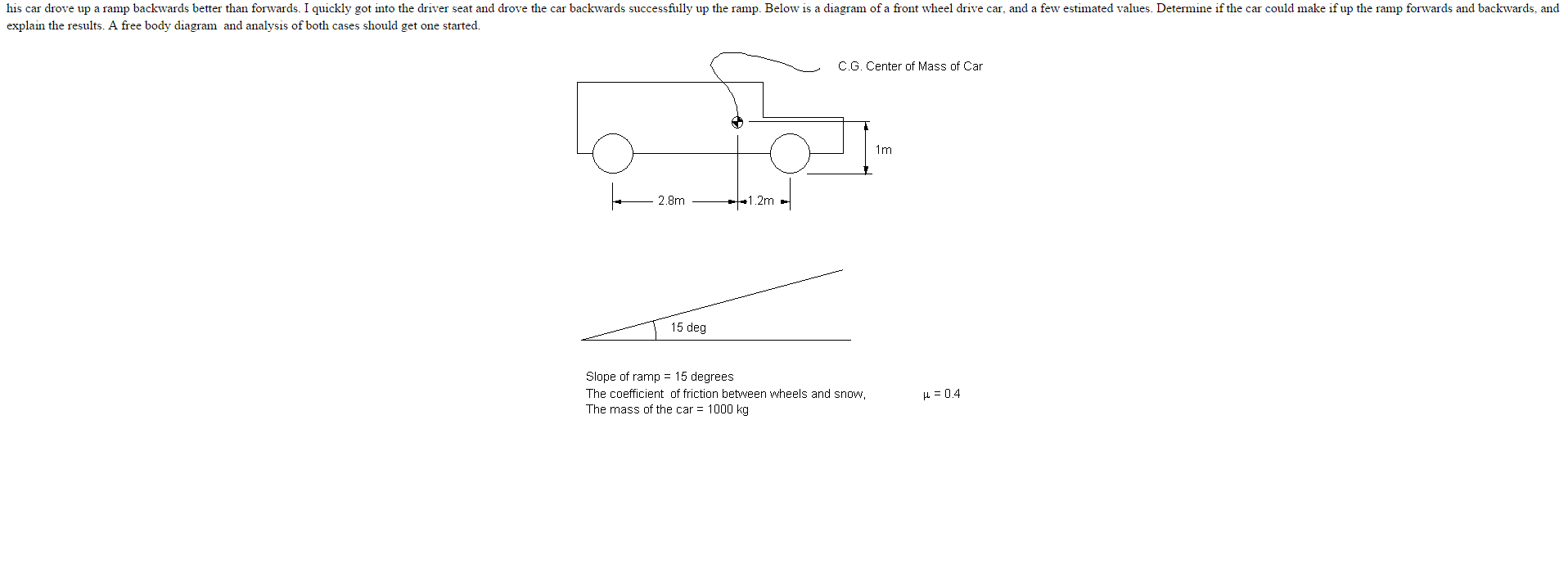 his car drove up a ramp backwards better than forwards. I quickly got into the driver seat and drove the car backwards successfully up the ramp. Below is a diagram of a front wheel drive car, and a few estimated values. Determine if the car could make if up the ramp forwards and backwards, and explain the results. A free body diagram and analysis of both cases should get one started.

C.G. Center of Mass of Car

1m

2.8m

1.2m

15 deg

Slope of ramp = 15 degrees
The coefficient of friction between wheels and snow, $\mu = 0.4$
The mass of the car = 1000 kg