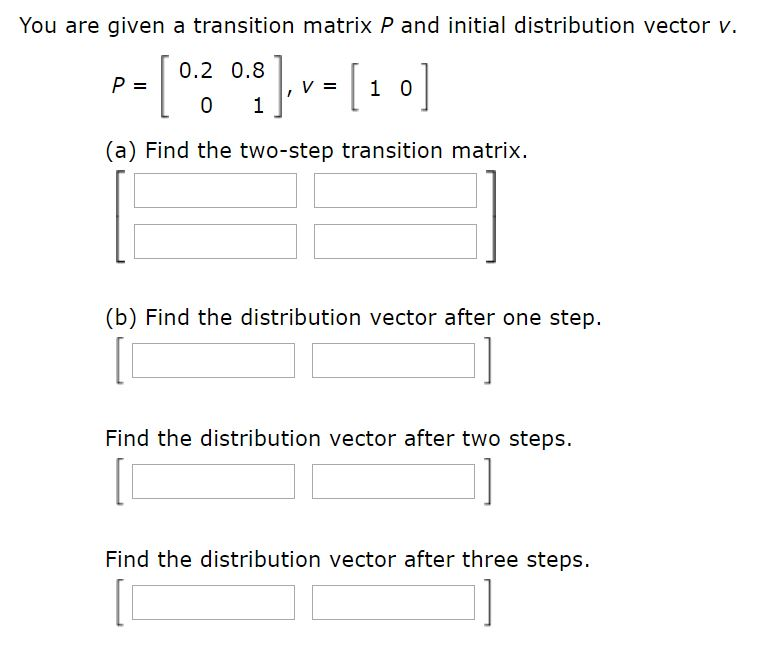 You are given a transition matrix $P$ and initial distribution vector $v$.

$P = \begin{bmatrix} 0.2 & 0.8 \\ 0 & 1 \end{bmatrix}, v = \begin{bmatrix} 1 & 0 \end{bmatrix}$

(a) Find the two-step transition matrix.

(b) Find the distribution vector after one step.

Find the distribution vector after two steps.

Find the distribution vector after three steps.