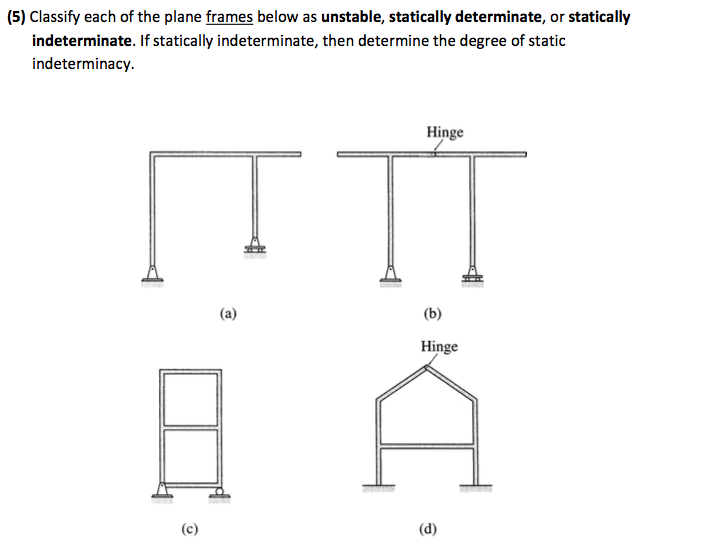 (5) Classify each of the plane frames below as unstable, statically determinate, or statically indeterminate. If statically indeterminate, then determine the degree of static indeterminacy.

Hinge

(a)

(b)

Hinge

(c)

(d)