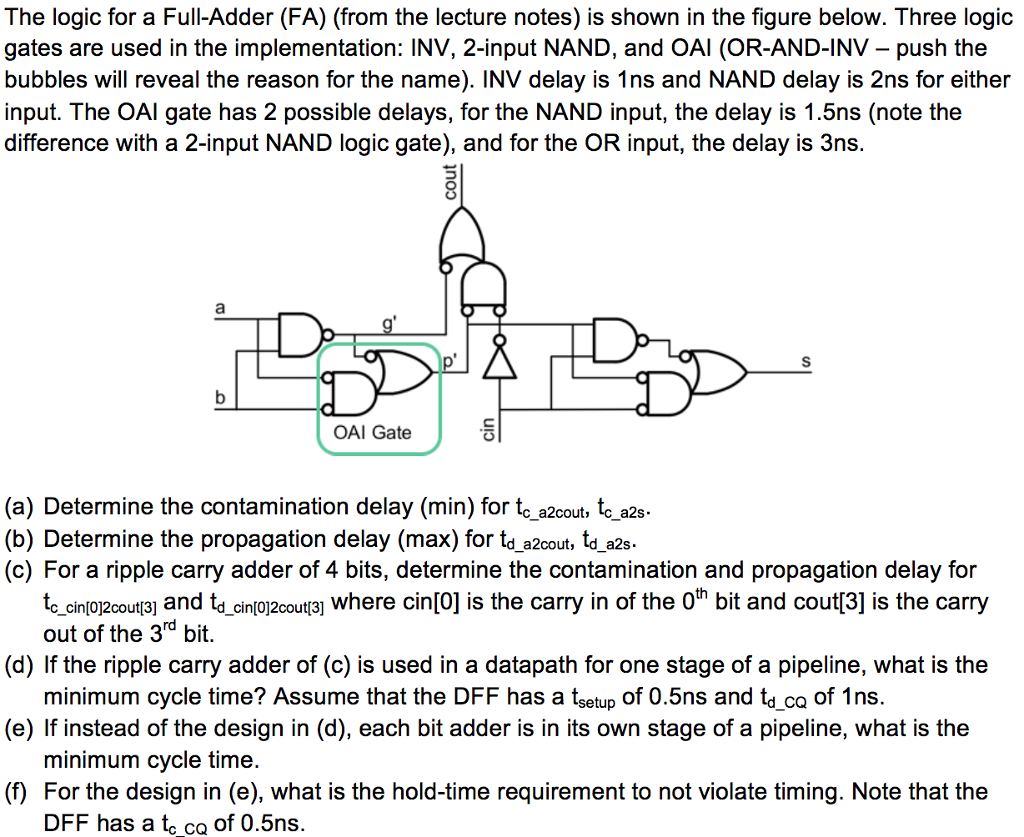 The logic for a Full-Adder (FA) (from the lecture notes) is shown in the figure below. Three logic gates are used in the implementation: INV, 2-input NAND, and OAI (OR-AND-INV – push the bubbles will reveal the reason for the name). INV delay is 1ns and NAND delay is 2ns for either input. The OAI gate has 2 possible delays, for the NAND input, the delay is 1.5ns (note the difference with a 2-input NAND logic gate), and for the OR input, the delay is 3ns.

cout
a
g'
p'
s
b
OAI Gate
cin

(a) Determine the contamination delay (min) for $t_{c\_a2cout}$, $t_{c\_a2s}$.
(b) Determine the propagation delay (max) for $t_{d\_a2cout}$, $t_{d\_a2s}$.
(c) For a ripple carry adder of 4 bits, determine the contamination and propagation delay for $t_{c\_cin[0]2cout[3]}$ and $t_{d\_cin[0]2cout[3]}$ where cin[0] is the carry in of the $0^{th}$ bit and cout[3] is the carry out of the $3^{rd}$ bit.
(d) If the ripple carry adder of (c) is used in a datapath for one stage of a pipeline, what is the minimum cycle time? Assume that the DFF has a $t_{setup}$ of 0.5ns and $t_{d\_CQ}$ of 1ns.
(e) If instead of the design in (d), each bit adder is in its own stage of a pipeline, what is the minimum cycle time.
(f) For the design in (e), what is the hold-time requirement to not violate timing. Note that the DFF has a $t_{c\_CQ}$ of 0.5ns.