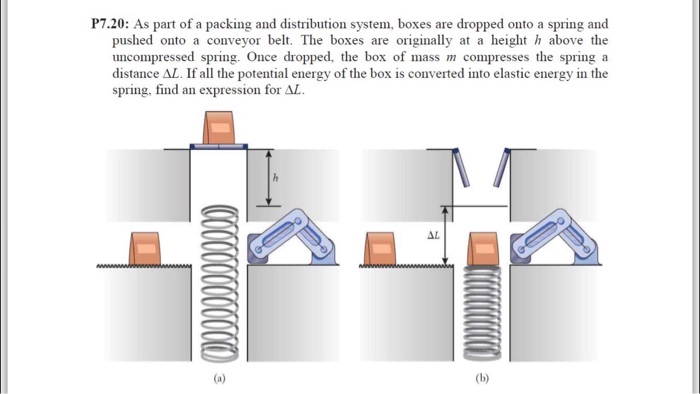 **P7.20:** As part of a packing and distribution system, boxes are dropped onto a spring and pushed onto a conveyor belt. The boxes are originally at a height $h$ above the uncompressed spring. Once dropped, the box of mass $m$ compresses the spring a distance $\Delta L$. If all the potential energy of the box is converted into elastic energy in the spring, find an expression for $\Delta L$.

$h$

$\Delta L$

(a)

(b)