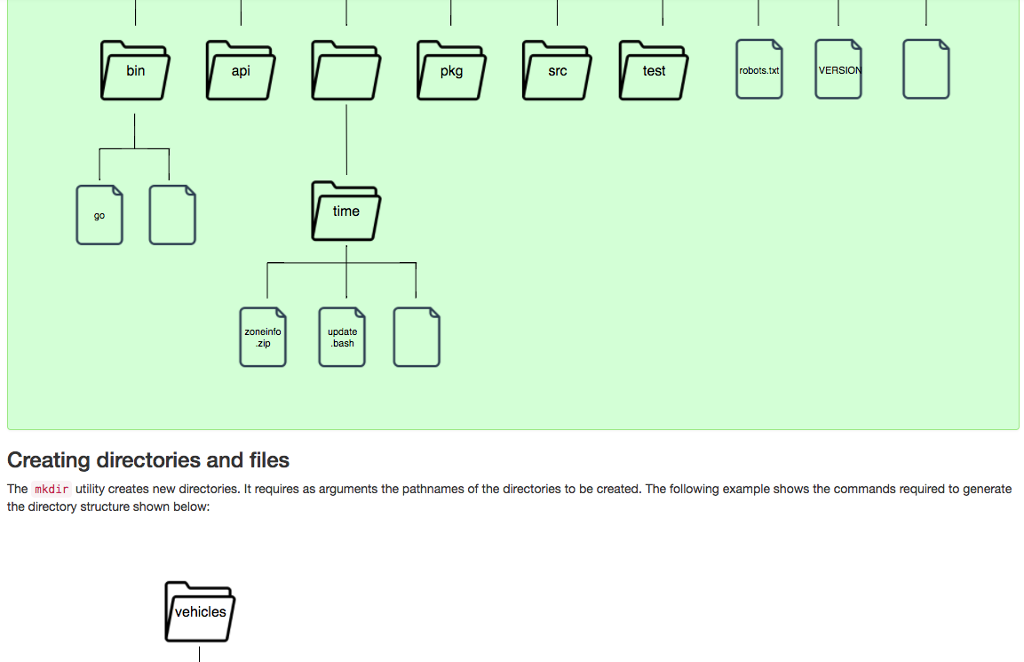 bin
api
pkg
src
test
robots.txt
VERSION

go

time

zoneinfo .zip
update .bash

Creating directories and files

The mkdir utility creates new directories. It requires as arguments the pathnames of the directories to be created. The following example shows the commands required to generate the directory structure shown below:

vehicles