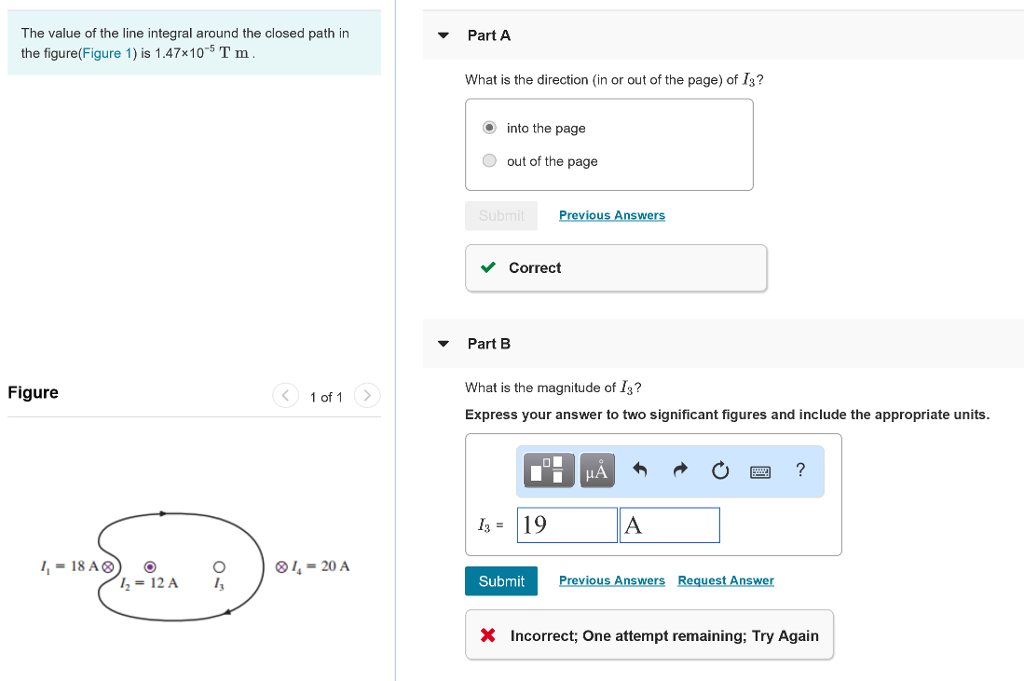 The value of the line integral around the closed path in the figure(Figure 1) is $1.47 \times 10^{-5}$ T m.

Figure

1 of 1

$I_1 = 18$ A
$I_2 = 12$ A
$I_3$
$I_4 = 20$ A

Part A

What is the direction (in or out of the page) of $I_3$?

into the page

out of the page

Submit Previous Answers

Correct

Part B

What is the magnitude of $I_3$?

Express your answer to two significant figures and include the appropriate units.

μÅ ?

$I_3$ = 19 A

Submit Previous Answers Request Answer

Incorrect; One attempt remaining; Try Again