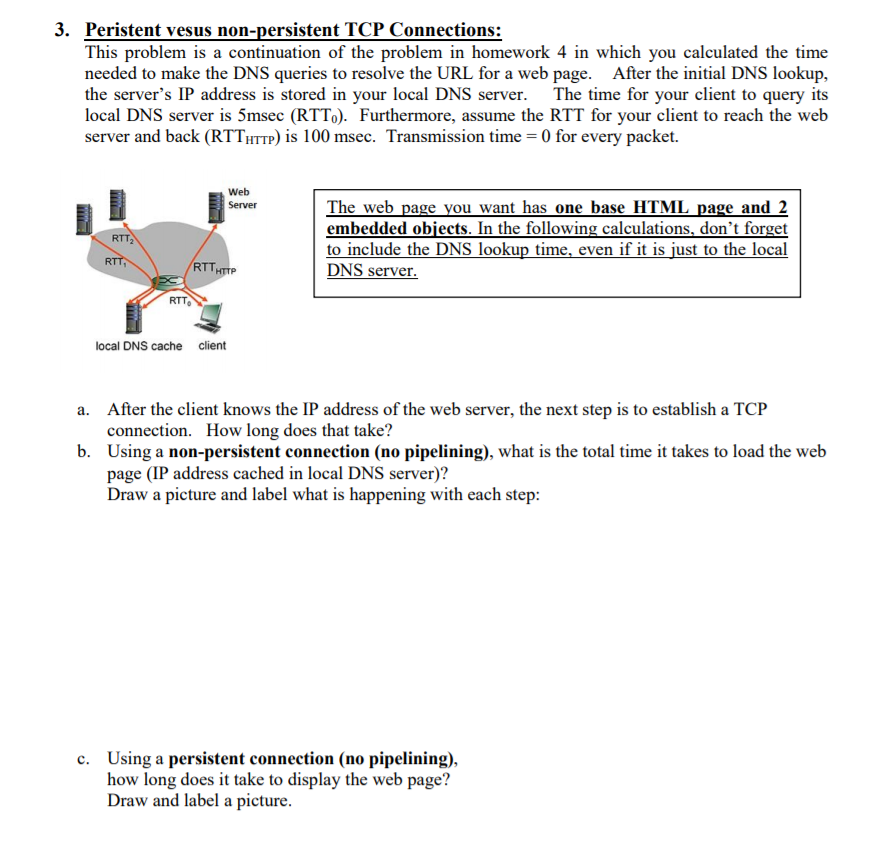 3. Peristent vesus non-persistent TCP Connections:
This problem is a continuation of the problem in homework 4 in which you calculated the time needed to make the DNS queries to resolve the URL for a web page. After the initial DNS lookup, the server's IP address is stored in your local DNS server. The time for your client to query its local DNS server is 5msec ($RTT_0$). Furthermore, assume the RTT for your client to reach the web server and back ($RTT_{HTTP}$) is 100 msec. Transmission time = 0 for every packet.

Web Server

$RTT_2$

$RTT_1$

$RTT_{HTTP}$

$RTT_0$

local DNS cache client

The web page you want has one base HTML page and 2 embedded objects. In the following calculations, don't forget to include the DNS lookup time, even if it is just to the local DNS server.

a. After the client knows the IP address of the web server, the next step is to establish a TCP connection. How long does that take?
b. Using a non-persistent connection (no pipelining), what is the total time it takes to load the web page (IP address cached in local DNS server)?
Draw a picture and label what is happening with each step:

c. Using a persistent connection (no pipelining), how long does it take to display the web page?
Draw and label a picture.