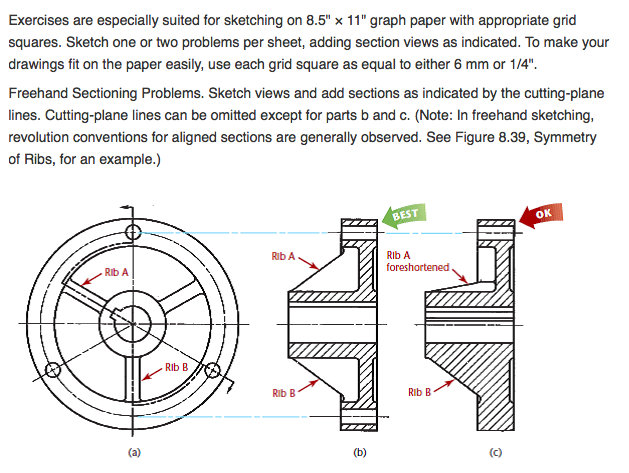 Exercises are especially suited for sketching on 8.5" × 11" graph paper with appropriate grid squares. Sketch one or two problems per sheet, adding section views as indicated. To make your drawings fit on the paper easily, use each grid square as equal to either 6 mm or 1/4".

Freehand Sectioning Problems. Sketch views and add sections as indicated by the cutting-plane lines. Cutting-plane lines can be omitted except for parts b and c. (Note: In freehand sketching, revolution conventions for aligned sections are generally observed. See Figure 8.39, Symmetry of Ribs, for an example.)

Rib A
Rib B
(a)

BEST
Rib A
Rib B
(b)

OK
Rib A foreshortened
Rib B
(c)