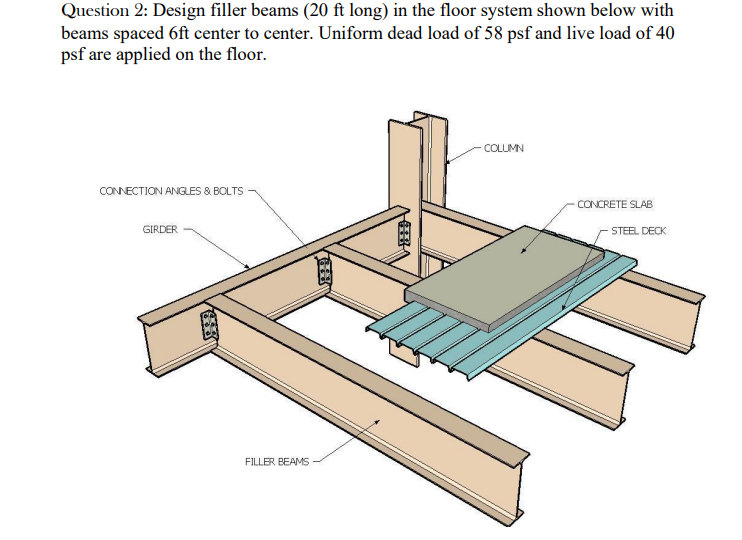 Question 2: Design filler beams (20 ft long) in the floor system shown below with beams spaced 6ft center to center. Uniform dead load of 58 psf and live load of 40 psf are applied on the floor.

COLUMN
CONNECTION ANGLES & BOLTS
CONCRETE SLAB
GIRDER
STEEL DECK
FILLER BEAMS