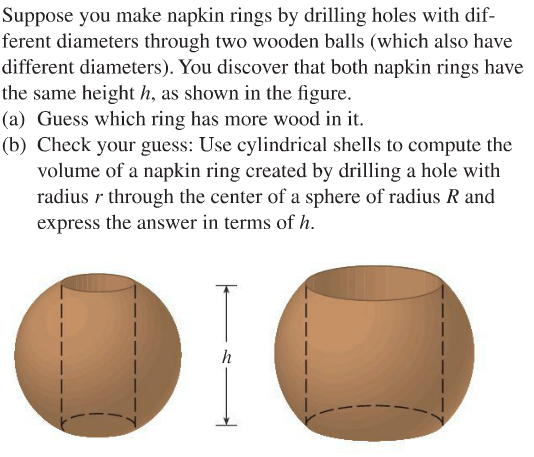 Suppose you make napkin rings by drilling holes with different diameters through two wooden balls (which also have different diameters). You discover that both napkin rings have the same height $h$, as shown in the figure.

(a) Guess which ring has more wood in it.

(b) Check your guess: Use cylindrical shells to compute the volume of a napkin ring created by drilling a hole with radius $r$ through the center of a sphere of radius $R$ and express the answer in terms of $h$.

$h$