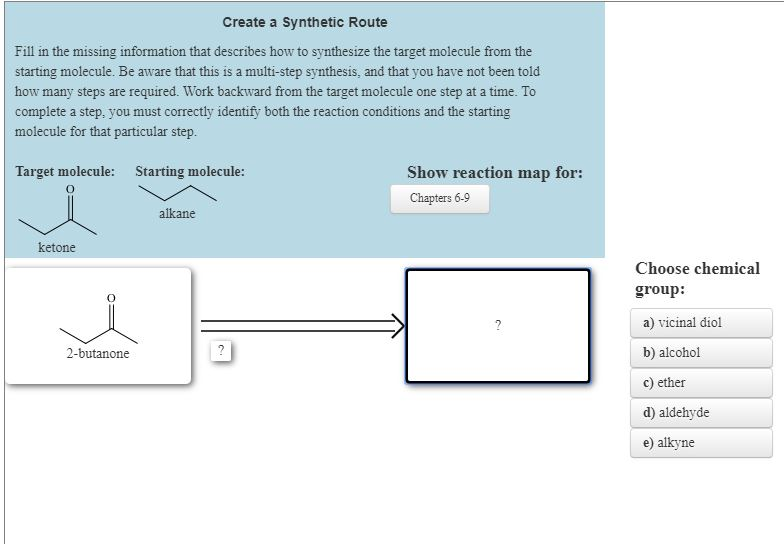 Create a Synthetic Route

Fill in the missing information that describes how to synthesize the target molecule from the starting molecule. Be aware that this is a multi-step synthesis, and that you have not been told how many steps are required. Work backward from the target molecule one step at a time. To complete a step, you must correctly identify both the reaction conditions and the starting molecule for that particular step.

Target molecule:
O
ketone

Starting molecule:
alkane

Show reaction map for:
Chapters 6-9

O
2-butanone

?

?

Choose chemical group:
a) vicinal diol
b) alcohol
c) ether
d) aldehyde
e) alkyne