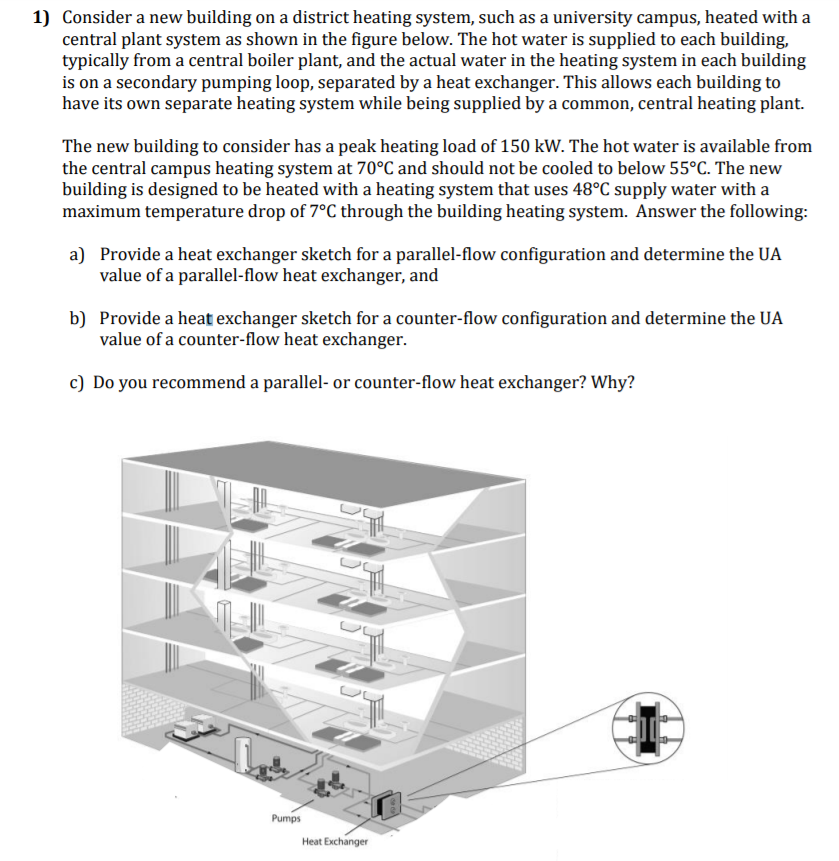 1) Consider a new building on a district heating system, such as a university campus, heated with a central plant system as shown in the figure below. The hot water is supplied to each building, typically from a central boiler plant, and the actual water in the heating system in each building is on a secondary pumping loop, separated by a heat exchanger. This allows each building to have its own separate heating system while being supplied by a common, central heating plant.

The new building to consider has a peak heating load of 150 kW. The hot water is available from the central campus heating system at 70°C and should not be cooled to below 55°C. The new building is designed to be heated with a heating system that uses 48°C supply water with a maximum temperature drop of 7°C through the building heating system. Answer the following:

a) Provide a heat exchanger sketch for a parallel-flow configuration and determine the UA value of a parallel-flow heat exchanger, and

b) Provide a heat exchanger sketch for a counter-flow configuration and determine the UA value of a counter-flow heat exchanger.

c) Do you recommend a parallel- or counter-flow heat exchanger? Why?

Pumps

Heat Exchanger