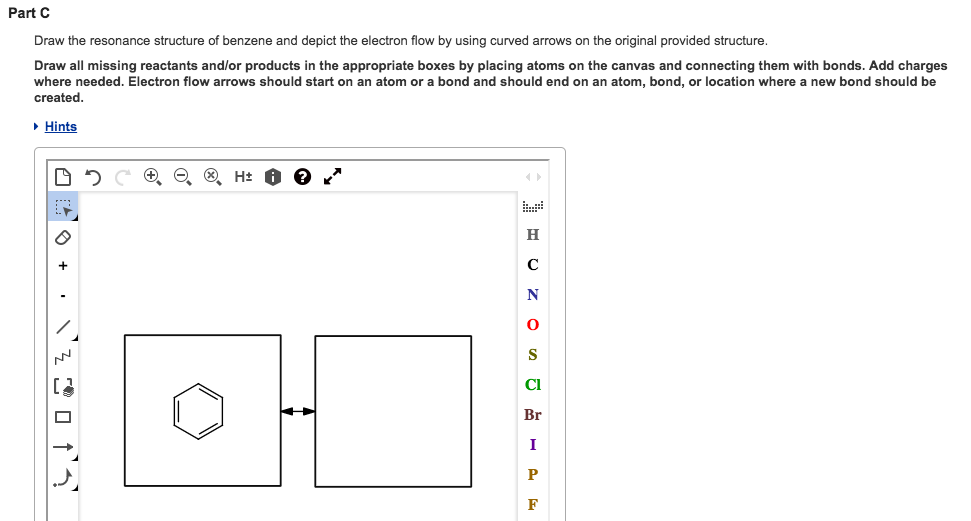 Part C

Draw the resonance structure of benzene and depict the electron flow by using curved arrows on the original provided structure.

Draw all missing reactants and/or products in the appropriate boxes by placing atoms on the canvas and connecting them with bonds. Add charges where needed. Electron flow arrows should start on an atom or a bond and should end on an atom, bond, or location where a new bond should be created.

Hints

H±

+

-

H
C
N
O
S
Cl
Br
I
P
F