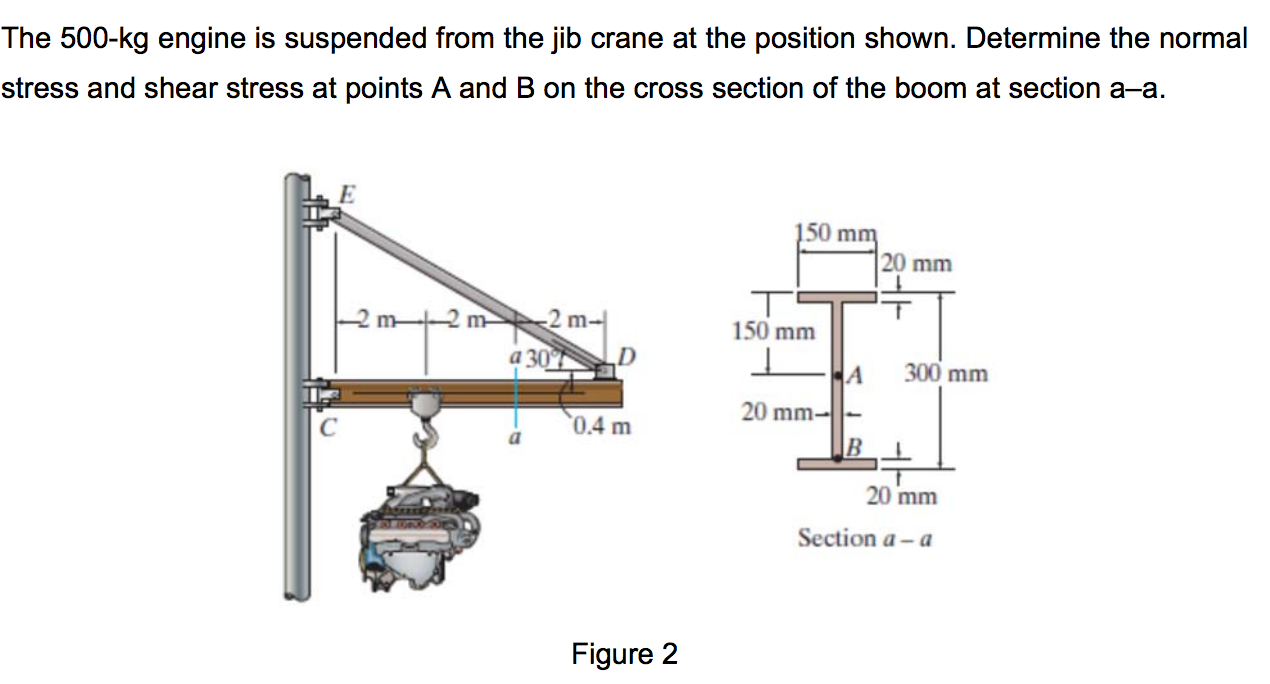 The 500-kg engine is suspended from the jib crane at the position shown. Determine the normal stress and shear stress at points A and B on the cross section of the boom at section a–a.

E
2 m 2 m 2 m
a 30°
D
C
a
0.4 m

150 mm
20 mm
150 mm
A
300 mm
20 mm
B
20 mm
Section a – a

Figure 2