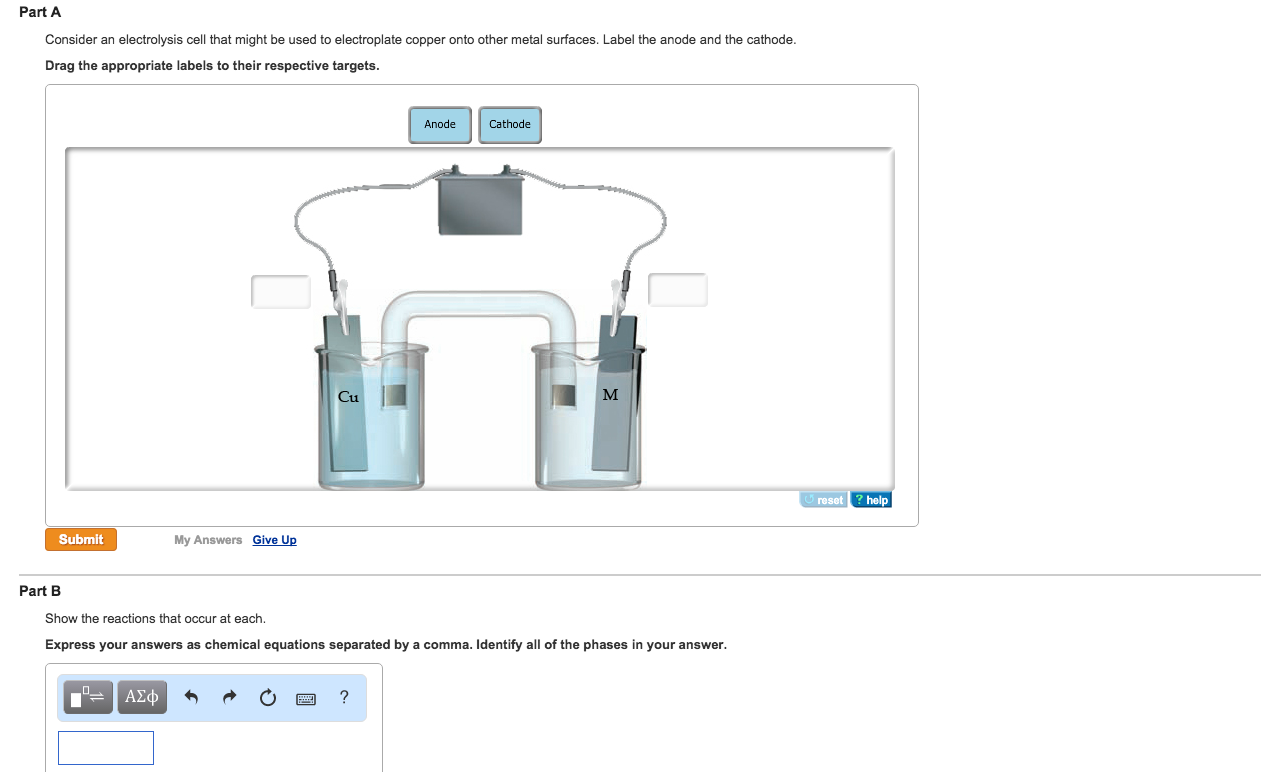 Part A

Consider an electrolysis cell that might be used to electroplate copper onto other metal surfaces. Label the anode and the cathode.

Drag the appropriate labels to their respective targets.

Anode Cathode

Cu

M

reset ? help

Submit

My Answers Give Up

Part B

Show the reactions that occur at each.

Express your answers as chemical equations separated by a comma. Identify all of the phases in your answer.

ΑΣφ

?