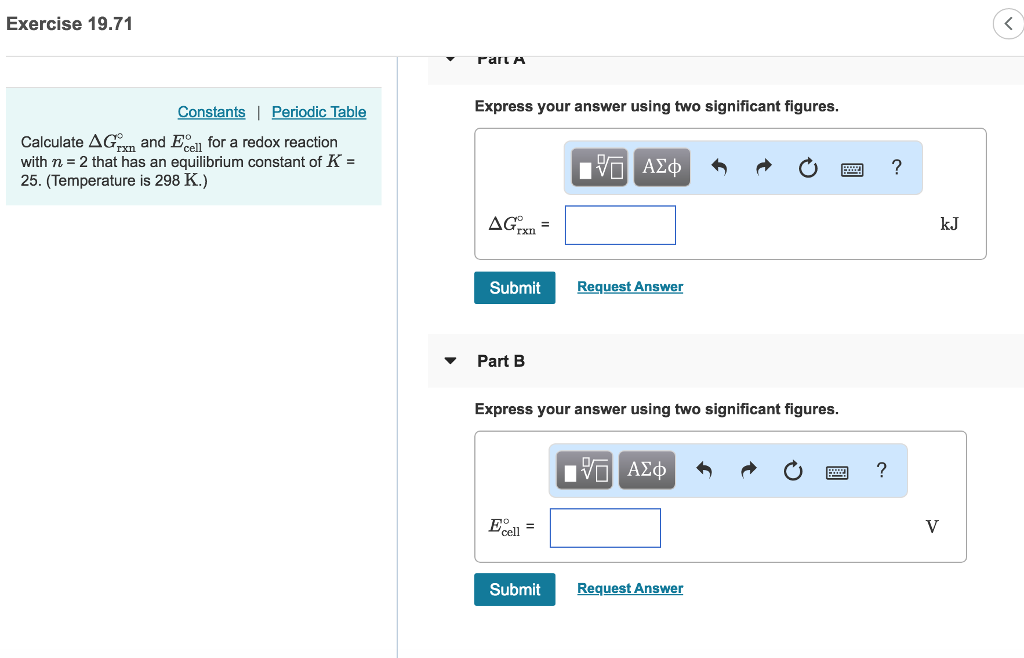 Exercise 19.71

Constants | Periodic Table

Calculate $\Delta G^\circ_{rxn}$ and $E^\circ_{cell}$ for a redox reaction with $n$ = 2 that has an equilibrium constant of $K$ = 25. (Temperature is 298 K.)

Part A

Express your answer using two significant figures.

ΑΣφ ?

$\Delta G^\circ_{rxn}$ = kJ

Submit Request Answer

Part B

Express your answer using two significant figures.

ΑΣφ ?

$E^\circ_{cell}$ = V

Submit Request Answer