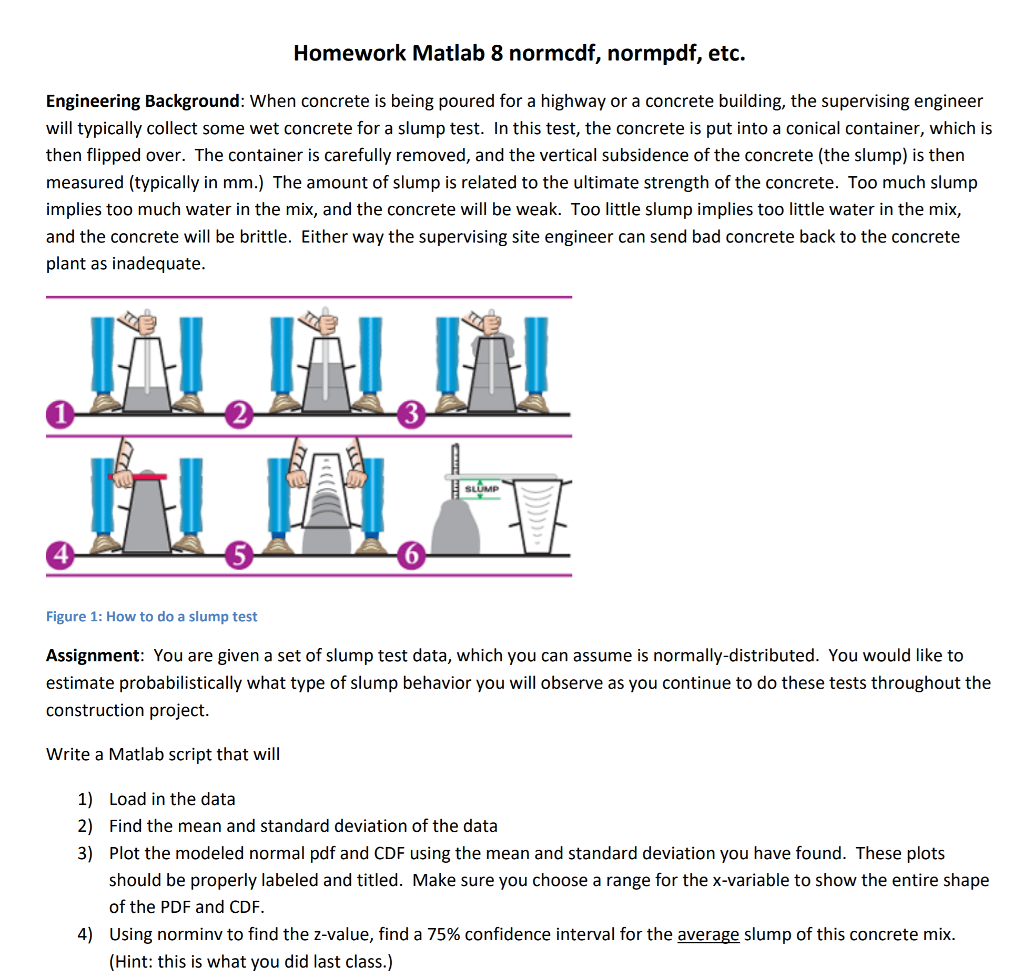 Homework Matlab 8 normcdf, normpdf, etc.

Engineering Background: When concrete is being poured for a highway or a concrete building, the supervising engineer will typically collect some wet concrete for a slump test. In this test, the concrete is put into a conical container, which is then flipped over. The container is carefully removed, and the vertical subsidence of the concrete (the slump) is then measured (typically in mm.) The amount of slump is related to the ultimate strength of the concrete. Too much slump implies too much water in the mix, and the concrete will be weak. Too little slump implies too little water in the mix, and the concrete will be brittle. Either way the supervising site engineer can send bad concrete back to the concrete plant as inadequate.

1
2
3
4
5
6
SLUMP

Figure 1: How to do a slump test

Assignment: You are given a set of slump test data, which you can assume is normally-distributed. You would like to estimate probabilistically what type of slump behavior you will observe as you continue to do these tests throughout the construction project.

Write a Matlab script that will

1) Load in the data
2) Find the mean and standard deviation of the data
3) Plot the modeled normal pdf and CDF using the mean and standard deviation you have found. These plots should be properly labeled and titled. Make sure you choose a range for the x-variable to show the entire shape of the PDF and CDF.
4) Using norminv to find the z-value, find a 75% confidence interval for the average slump of this concrete mix. (Hint: this is what you did last class.)