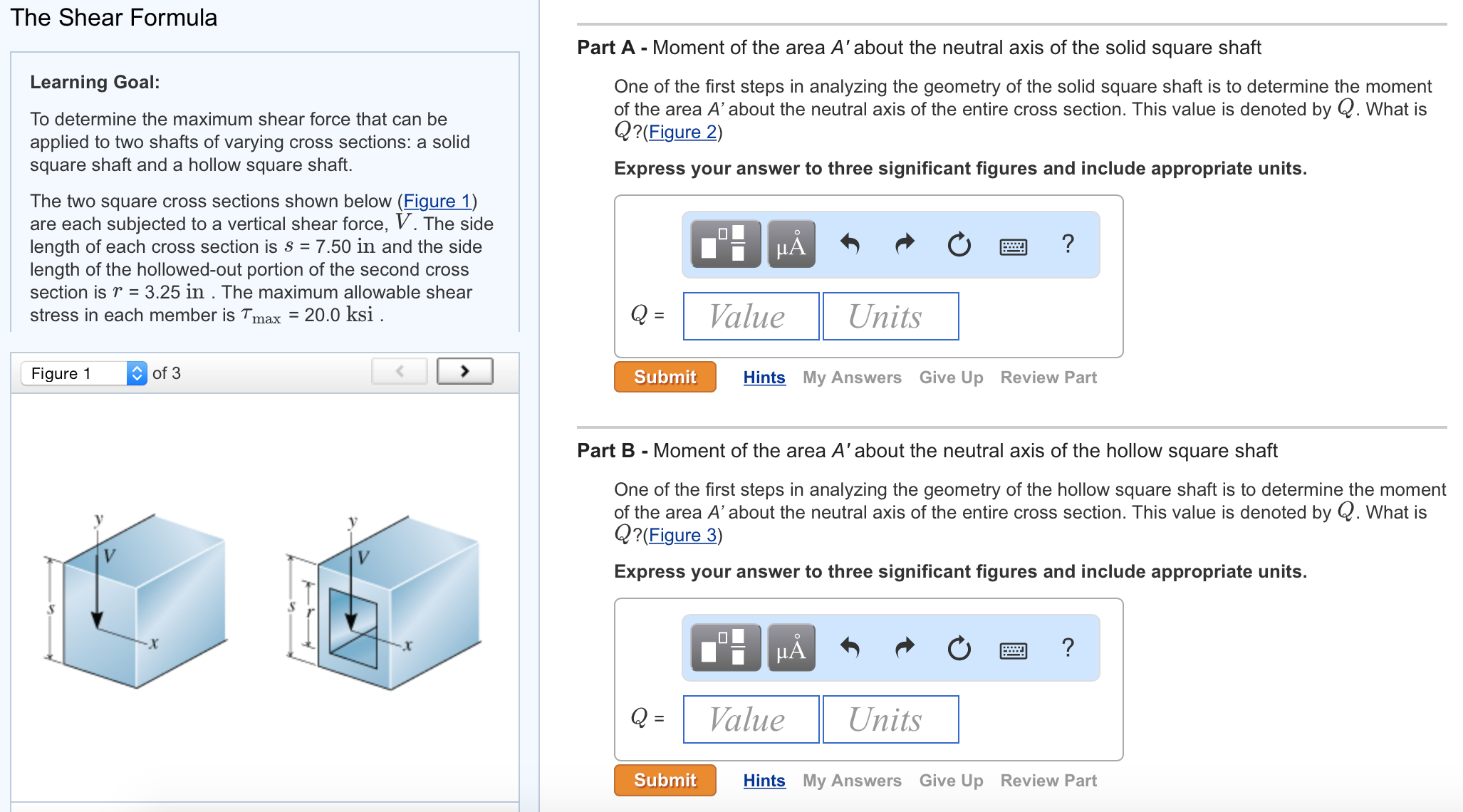 The Shear Formula

Learning Goal:

To determine the maximum shear force that can be applied to two shafts of varying cross sections: a solid square shaft and a hollow square shaft.

The two square cross sections shown below (Figure 1) are each subjected to a vertical shear force, $V$. The side length of each cross section is $s$ = 7.50 in and the side length of the hollowed-out portion of the second cross section is $r$ = 3.25 in . The maximum allowable shear stress in each member is $\tau_{max}$ = 20.0 ksi .

Figure 1 of 3

y
V
s
x
y
V
s
r
x

Part A - Moment of the area $A'$ about the neutral axis of the solid square shaft

One of the first steps in analyzing the geometry of the solid square shaft is to determine the moment of the area $A'$ about the neutral axis of the entire cross section. This value is denoted by $Q$. What is $Q$?(Figure 2)

Express your answer to three significant figures and include appropriate units.

μÅ ?

$Q$ = Value Units

Submit Hints My Answers Give Up Review Part

Part B - Moment of the area $A'$ about the neutral axis of the hollow square shaft

One of the first steps in analyzing the geometry of the hollow square shaft is to determine the moment of the area $A'$ about the neutral axis of the entire cross section. This value is denoted by $Q$. What is $Q$?(Figure 3)

Express your answer to three significant figures and include appropriate units.

μÅ ?

$Q$ = Value Units

Submit Hints My Answers Give Up Review Part