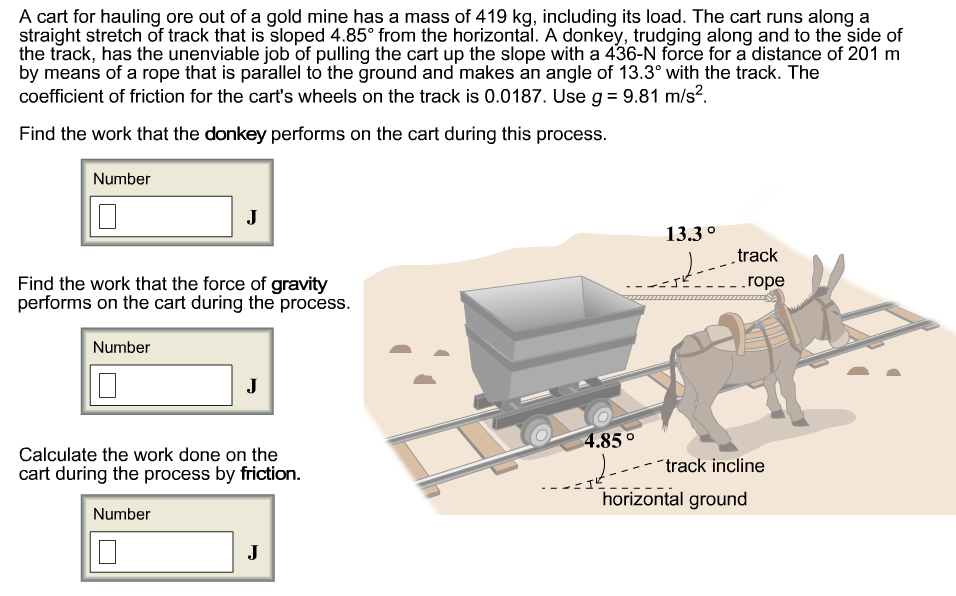 A cart for hauling ore out of a gold mine has a mass of 419 kg, including its load. The cart runs along a straight stretch of track that is sloped 4.85° from the horizontal. A donkey, trudging along and to the side of the track, has the unenviable job of pulling the cart up the slope with a 436-N force for a distance of 201 m by means of a rope that is parallel to the ground and makes an angle of 13.3° with the track. The coefficient of friction for the cart's wheels on the track is 0.0187. Use $g = 9.81$ m/s$^2$.

Find the work that the donkey performs on the cart during this process.

Number

J

Find the work that the force of gravity performs on the cart during the process.

Number

J

Calculate the work done on the cart during the process by friction.

Number

J

13.3 °
track
rope
4.85 °
track incline
horizontal ground