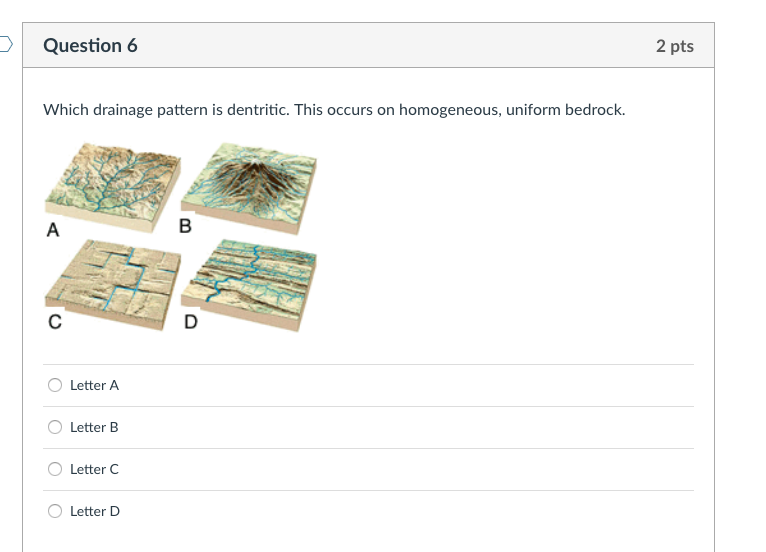 Question 6

2 pts

Which drainage pattern is dentritic. This occurs on homogeneous, uniform bedrock.

A

B

C

D

Letter A

Letter B

Letter C

Letter D