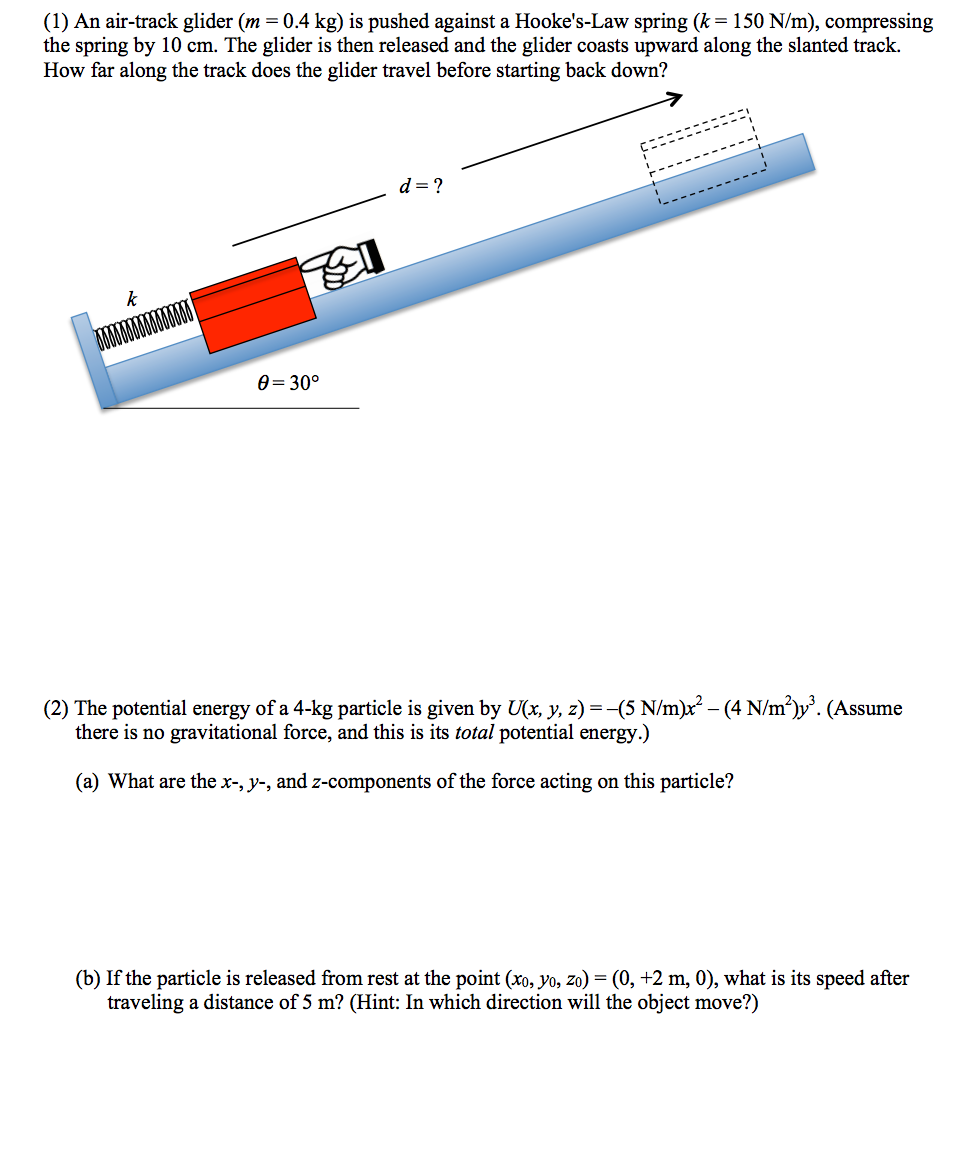 (1) An air-track glider ($m = 0.4$ kg) is pushed against a Hooke's-Law spring ($k = 150$ N/m), compressing the spring by 10 cm. The glider is then released and the glider coasts upward along the slanted track. How far along the track does the glider travel before starting back down?

$d = ?$

$k$

$\theta = 30°$

(2) The potential energy of a 4-kg particle is given by $U(x, y, z) = -(5 \text{ N/m})x^2 - (4 \text{ N/m}^2)y^3$. (Assume there is no gravitational force, and this is its *total* potential energy.)

(a) What are the $x$-, $y$-, and $z$-components of the force acting on this particle?

(b) If the particle is released from rest at the point $(x_0, y_0, z_0) = (0, +2 \text{ m}, 0)$, what is its speed after traveling a distance of 5 m? (Hint: In which direction will the object move?)