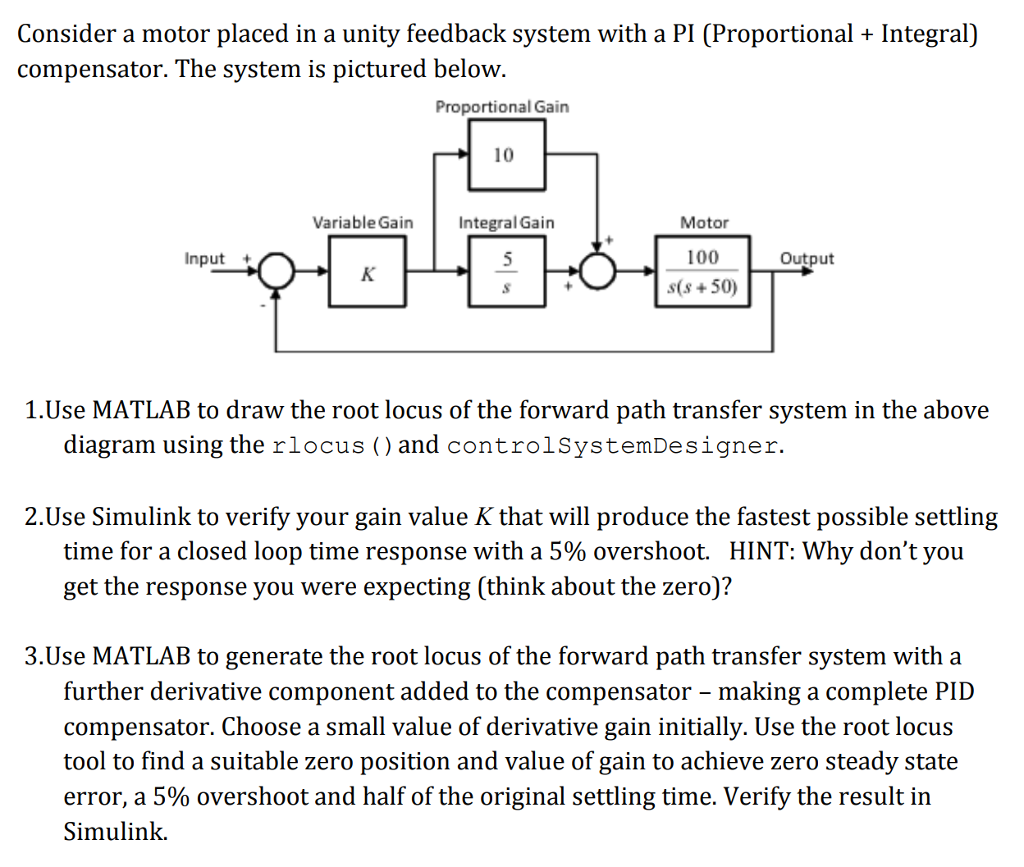 Consider a motor placed in a unity feedback system with a PI (Proportional + Integral) compensator. The system is pictured below.

Proportional Gain

10

Variable Gain

Integral Gain

Motor

Input

+

-

$K$

$\frac{5}{s}$

+

+

$\frac{100}{s(s+50)}$

Output

1.Use MATLAB to draw the root locus of the forward path transfer system in the above diagram using the rlocus() and controlSystemDesigner.

2.Use Simulink to verify your gain value $K$ that will produce the fastest possible settling time for a closed loop time response with a 5% overshoot. HINT: Why don't you get the response you were expecting (think about the zero)?

3.Use MATLAB to generate the root locus of the forward path transfer system with a further derivative component added to the compensator – making a complete PID compensator. Choose a small value of derivative gain initially. Use the root locus tool to find a suitable zero position and value of gain to achieve zero steady state error, a 5% overshoot and half of the original settling time. Verify the result in Simulink.