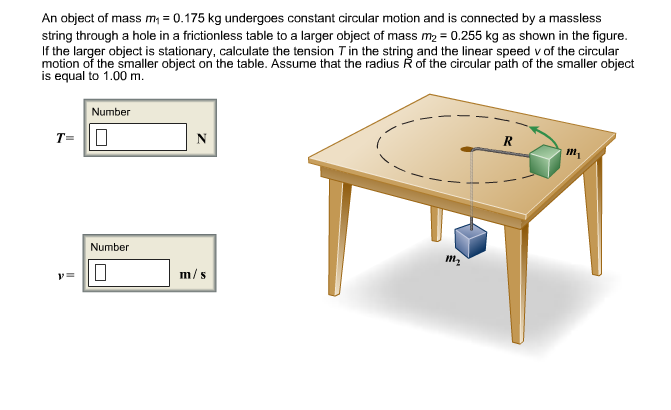 An object of mass $m_1 = 0.175$ kg undergoes constant circular motion and is connected by a massless string through a hole in a frictionless table to a larger object of mass $m_2 = 0.255$ kg as shown in the figure. If the larger object is stationary, calculate the tension $T$ in the string and the linear speed $v$ of the circular motion of the smaller object on the table. Assume that the radius $R$ of the circular path of the smaller object is equal to 1.00 m.

Number

$T=$ N

Number

$v=$ m/s

$R$

$m_1$

$m_2$