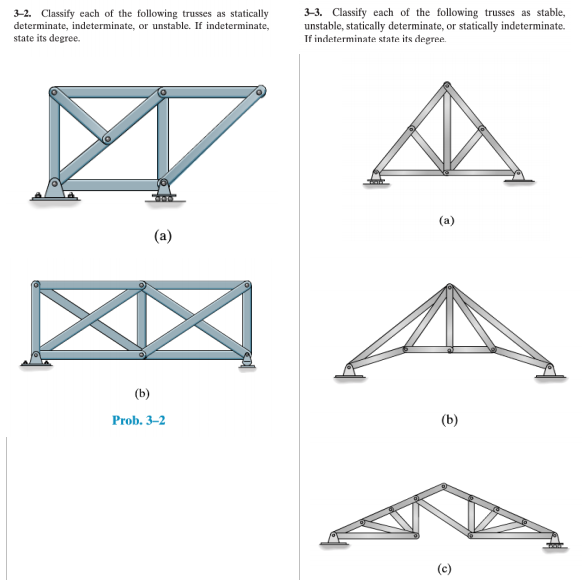 3–2. Classify each of the following trusses as statically determinate, indeterminate, or unstable. If indeterminate, state its degree.

(a)

(b)

Prob. 3–2

3–3. Classify each of the following trusses as stable, unstable, statically determinate, or statically indeterminate. If indeterminate state its degree.

(a)

(b)

(c)