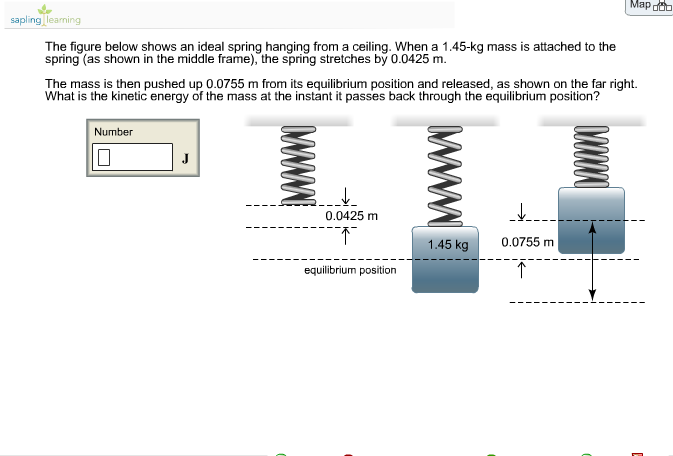 sapling learning

Map

The figure below shows an ideal spring hanging from a ceiling. When a 1.45-kg mass is attached to the spring (as shown in the middle frame), the spring stretches by 0.0425 m.

The mass is then pushed up 0.0755 m from its equilibrium position and released, as shown on the far right. What is the kinetic energy of the mass at the instant it passes back through the equilibrium position?

Number

J

0.0425 m

1.45 kg

0.0755 m

equilibrium position