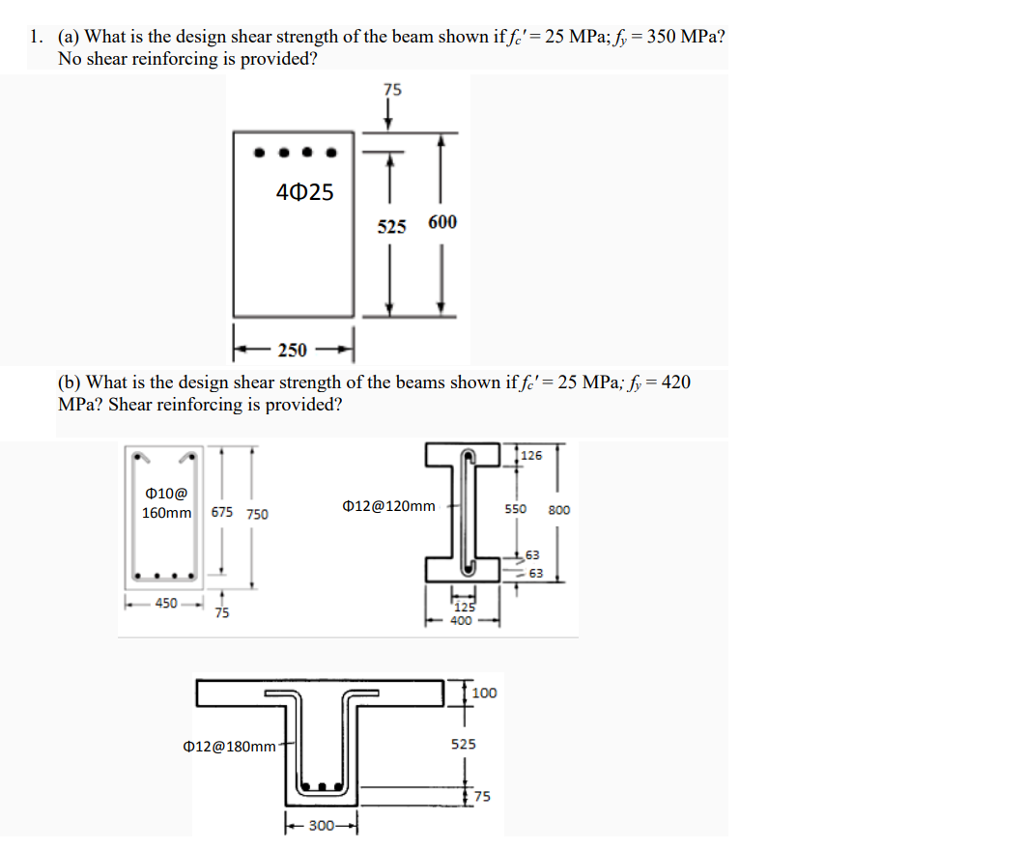 1. (a) What is the design shear strength of the beam shown if $f_c' = 25$ MPa; $f_y = 350$ MPa? No shear reinforcing is provided?

75

4Φ25

525 600

250

(b) What is the design shear strength of the beams shown if $f_c' = 25$ MPa; $f_y = 420$ MPa? Shear reinforcing is provided?

Φ10@ 160mm

675 750

450

75

Φ12@120mm

126

550 800

63

63

125

400

100

Φ12@180mm

525

75

300