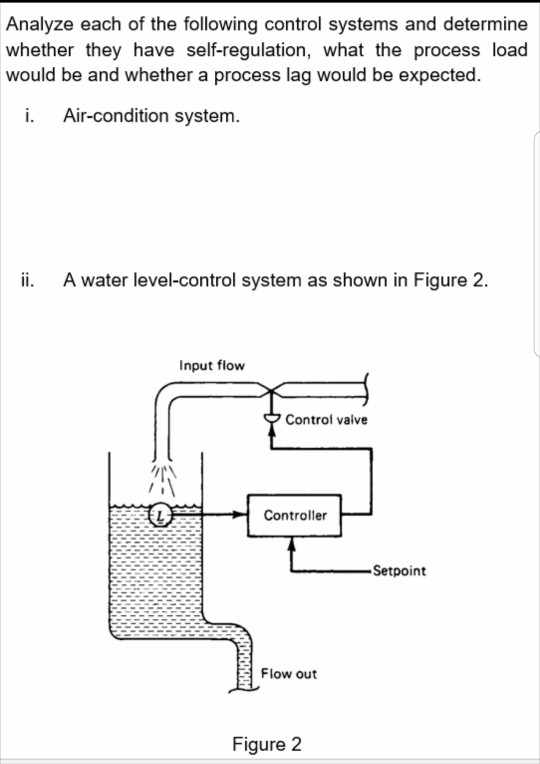 Analyze each of the following control systems and determine whether they have self-regulation, what the process load would be and whether a process lag would be expected.

i. Air-condition system.

ii. A water level-control system as shown in Figure 2.

Input flow

Control valve

L

Controller

Setpoint

Flow out

Figure 2