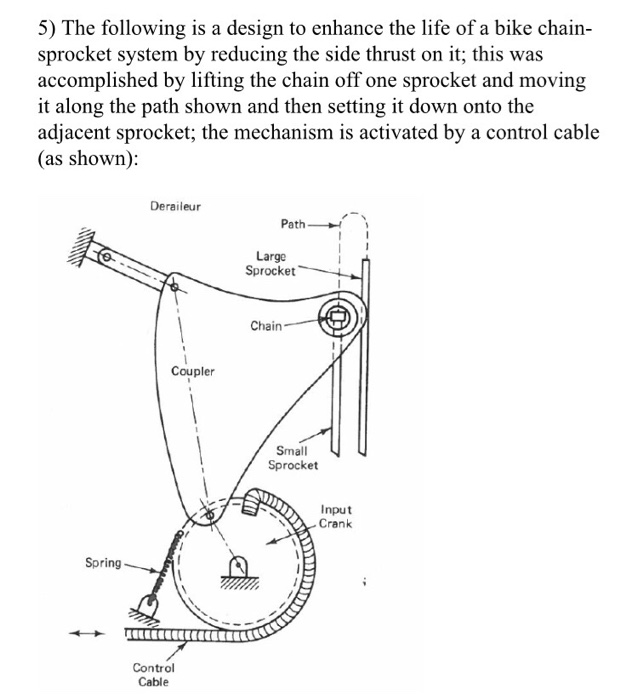 5) The following is a design to enhance the life of a bike chain-sprocket system by reducing the side thrust on it; this was accomplished by lifting the chain off one sprocket and moving it along the path shown and then setting it down onto the adjacent sprocket; the mechanism is activated by a control cable (as shown):

Deraileur

Path

Large Sprocket

Chain

Coupler

Small Sprocket

Input Crank

Spring

Control Cable