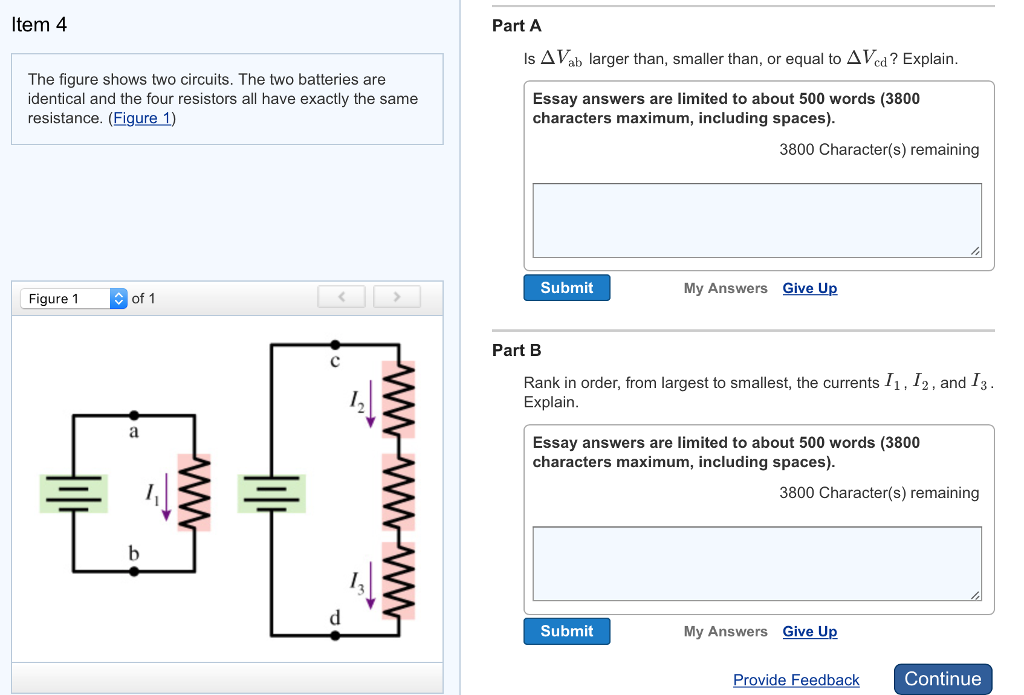 Item 4

The figure shows two circuits. The two batteries are identical and the four resistors all have exactly the same resistance. (Figure 1)

Figure 1 of 1

a

$I_1$

b

c

$I_2$

$I_3$

d

Part A

Is $\Delta V_{ab}$ larger than, smaller than, or equal to $\Delta V_{cd}$? Explain.

Essay answers are limited to about 500 words (3800 characters maximum, including spaces).

3800 Character(s) remaining

Submit

My Answers Give Up

Part B

Rank in order, from largest to smallest, the currents $I_1$, $I_2$, and $I_3$. Explain.

Essay answers are limited to about 500 words (3800 characters maximum, including spaces).

3800 Character(s) remaining

Submit

My Answers Give Up

Provide Feedback

Continue