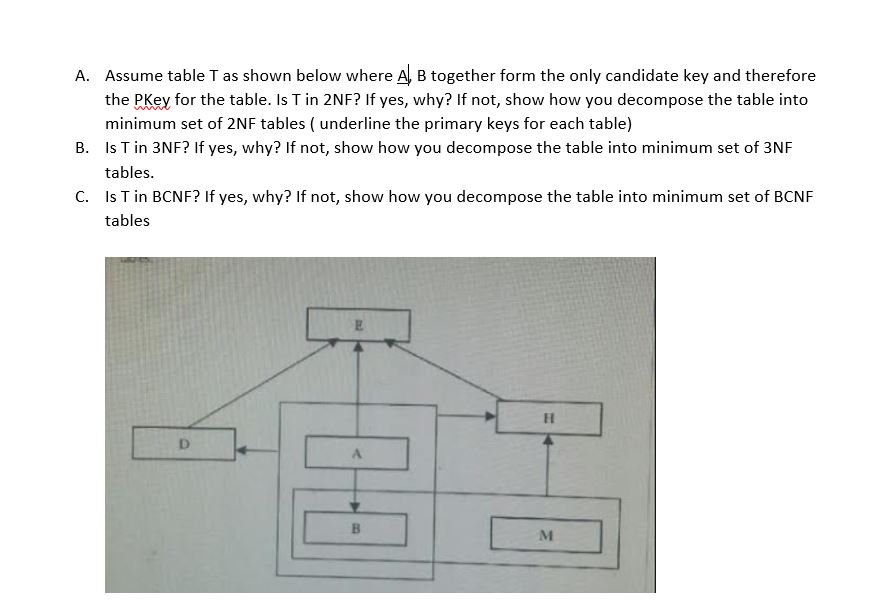 A. Assume table T as shown below where A, B together form the only candidate key and therefore the PKey for the table. Is T in 2NF? If yes, why? If not, show how you decompose the table into minimum set of 2NF tables ( underline the primary keys for each table)

B. Is T in 3NF? If yes, why? If not, show how you decompose the table into minimum set of 3NF tables.

C. Is T in BCNF? If yes, why? If not, show how you decompose the table into minimum set of BCNF tables

E

H

D

A

B

M