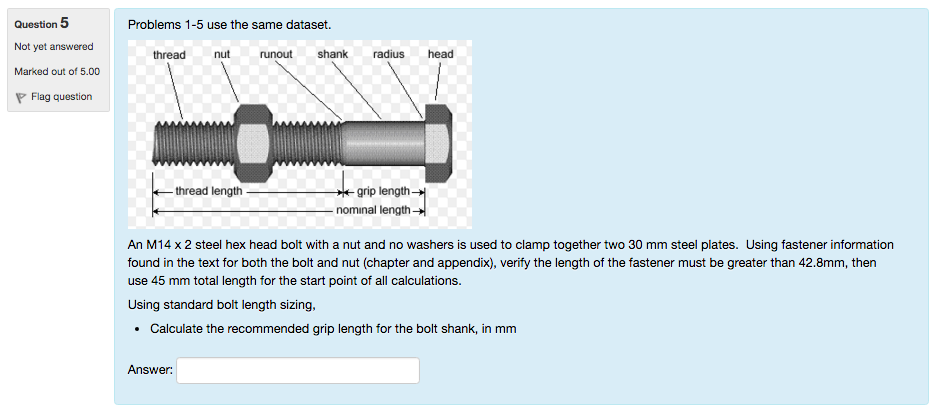 Question 5

Not yet answered

Marked out of 5.00

Flag question

Problems 1-5 use the same dataset.

thread nut runout shank radius head

thread length grip length nominal length

An M14 x 2 steel hex head bolt with a nut and no washers is used to clamp together two 30 mm steel plates. Using fastener information found in the text for both the bolt and nut (chapter and appendix), verify the length of the fastener must be greater than 42.8mm, then use 45 mm total length for the start point of all calculations.

Using standard bolt length sizing,

• Calculate the recommended grip length for the bolt shank, in mm

Answer: