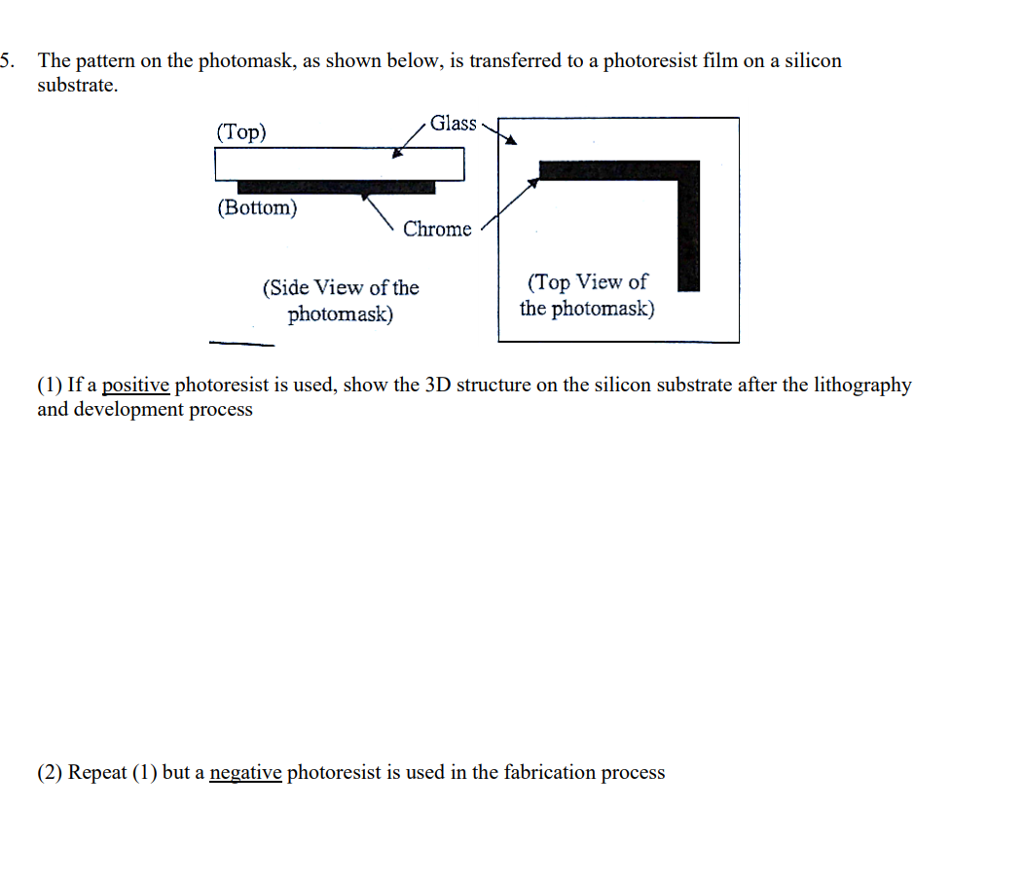 5. The pattern on the photomask, as shown below, is transferred to a photoresist film on a silicon substrate.

(Top)

Glass

(Bottom)

Chrome

(Side View of the photomask)

(Top View of the photomask)

(1) If a positive photoresist is used, show the 3D structure on the silicon substrate after the lithography and development process

(2) Repeat (1) but a negative photoresist is used in the fabrication process